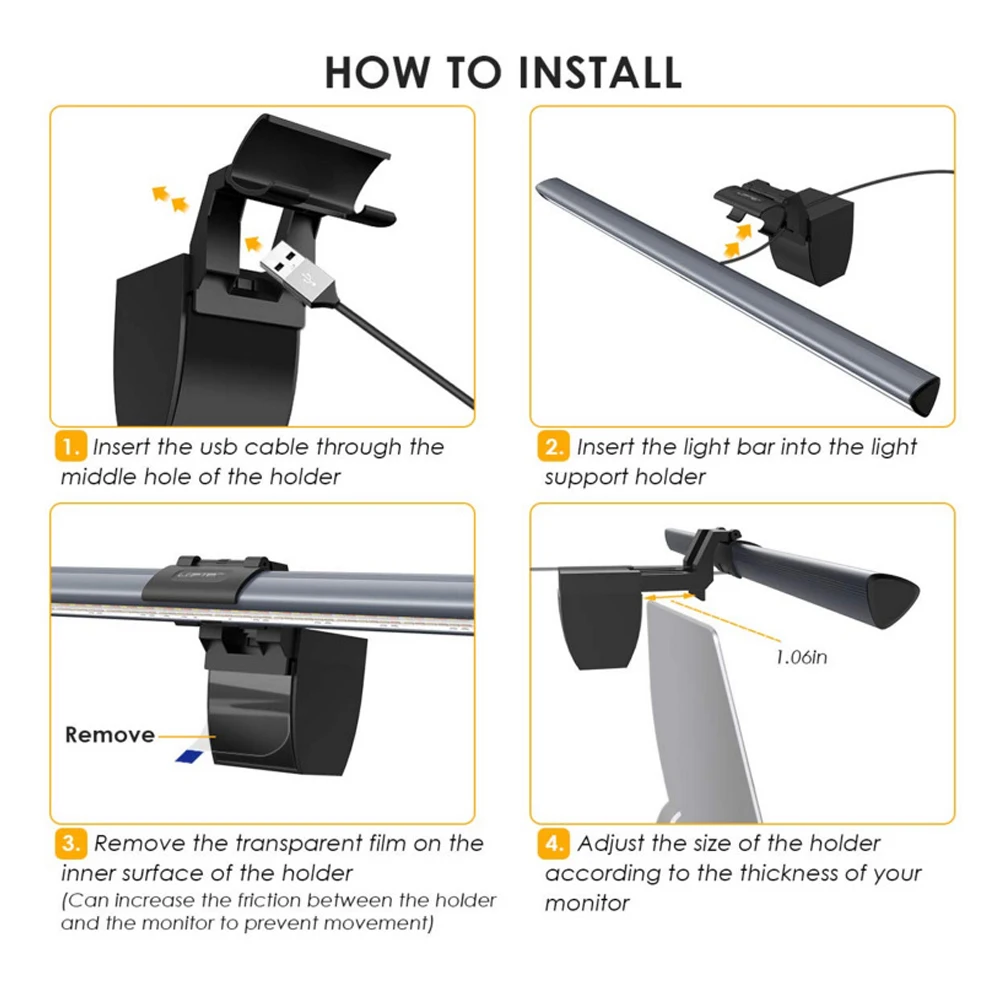 HOW TO INSTALL

1. Insert the usb cable through the middle hole of the holder

2. Insert the light bar into the light support holder

Remove

3. Remove the transparent film on the inner surface of the holder
(Can increase the friction between the holder and the monitor to prevent movement)

1.06in

4. Adjust the size of the holder according to the thickness of your monitor