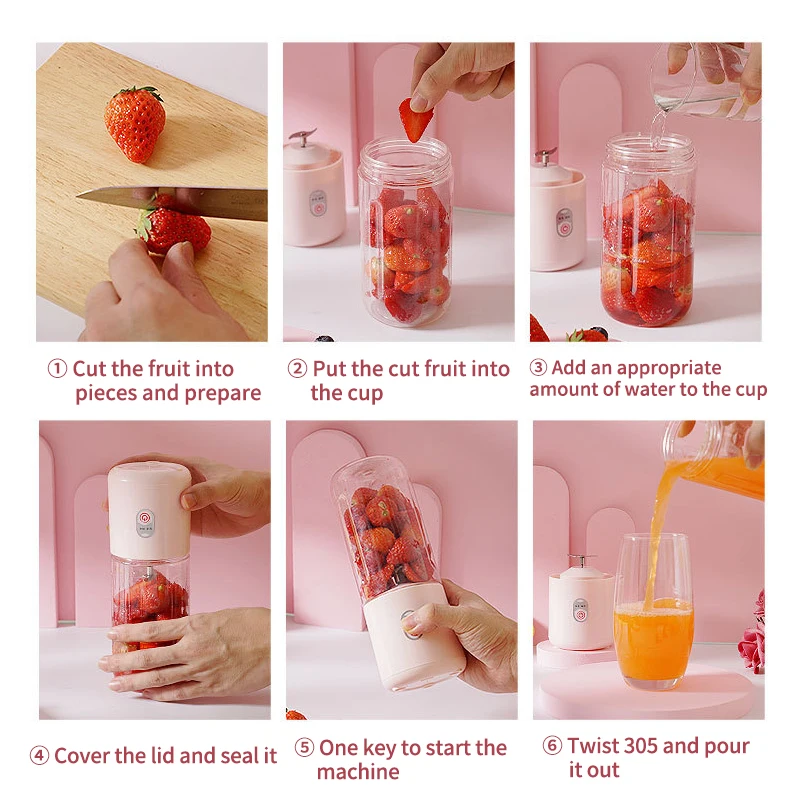 ① Cut the fruit into pieces and prepare

② Put the cut fruit into the cup

③ Add an appropriate amount of water to the cup

④ Cover the lid and seal it

⑤ One key to start the machine

⑥ Twist 305 and pour it out