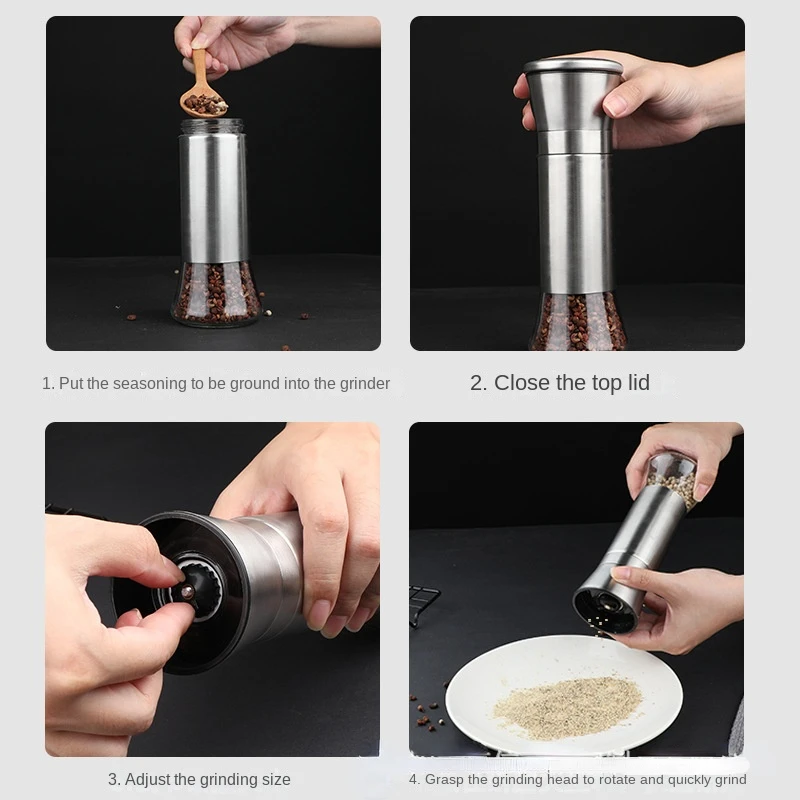 1. Put the seasoning to be ground into the grinder

2. Close the top lid

3. Adjust the grinding size

4. Grasp the grinding head to rotate and quickly grind