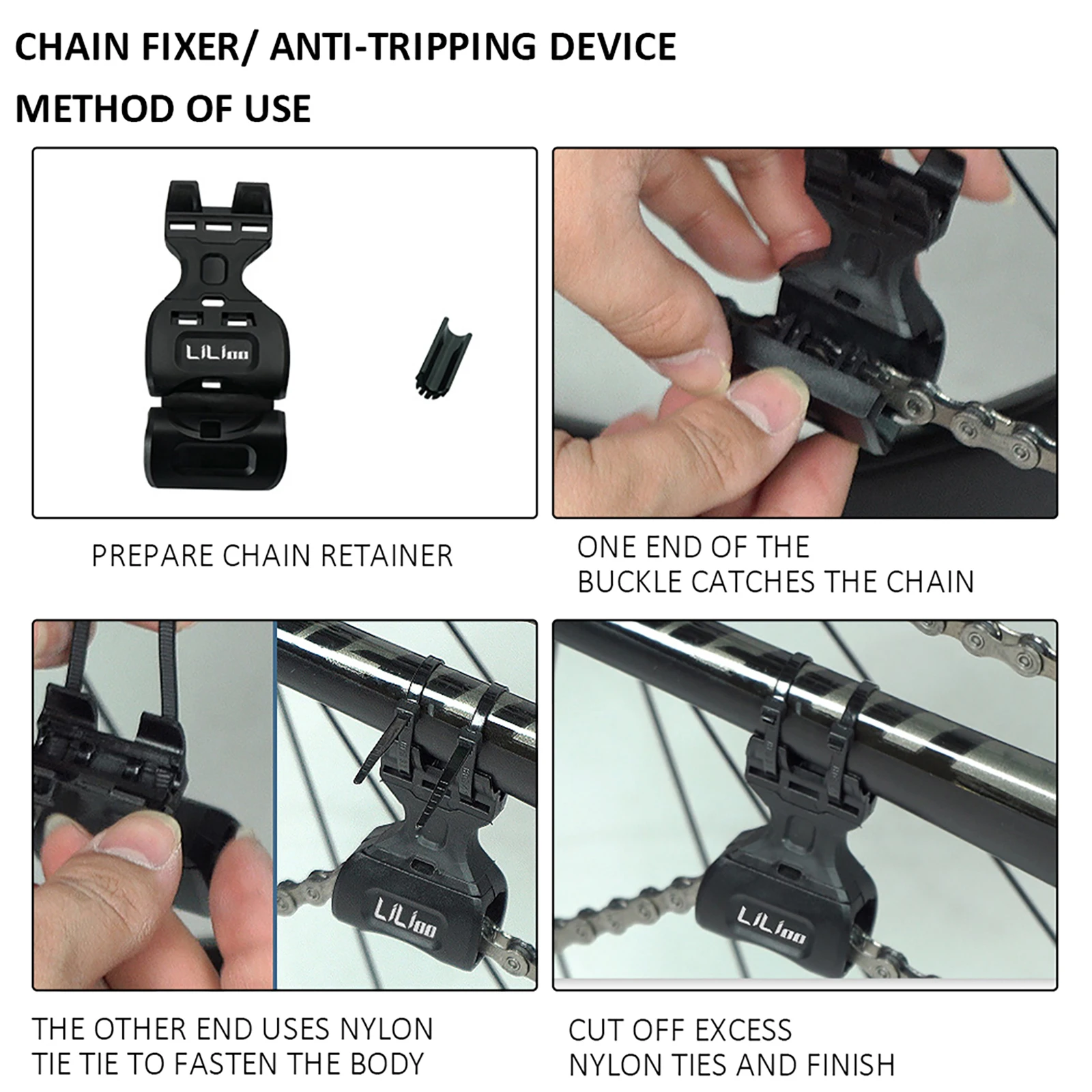 CHAIN FIXER/ ANTI-TRIPPING DEVICE

METHOD OF USE

LiLioo

PREPARE CHAIN RETAINER

ONE END OF THE BUCKLE CATCHES THE CHAIN

LiLioo

LiLioo

THE OTHER END USES NYLON TIE TIE TO FASTEN THE BODY

CUT OFF EXCESS NYLON TIES AND FINISH