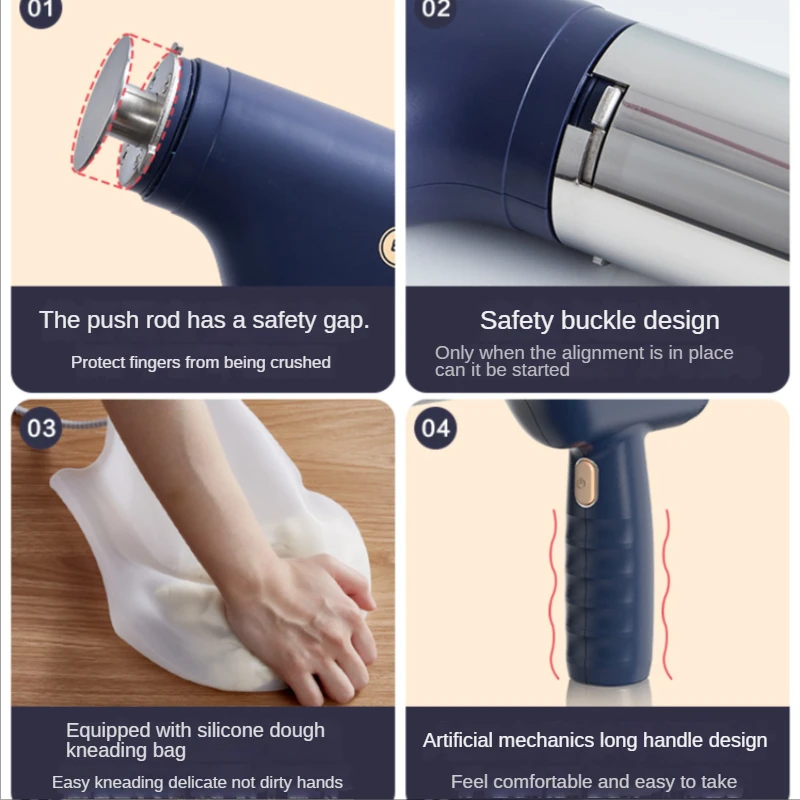 01

The push rod has a safety gap.

Protect fingers from being crushed

02

Safety buckle design

Only when the alignment is in place can it be started

03

Equipped with silicone dough kneading bag

Easy kneading delicate not dirty hands

04

Artificial mechanics long handle design

Feel comfortable and easy to take