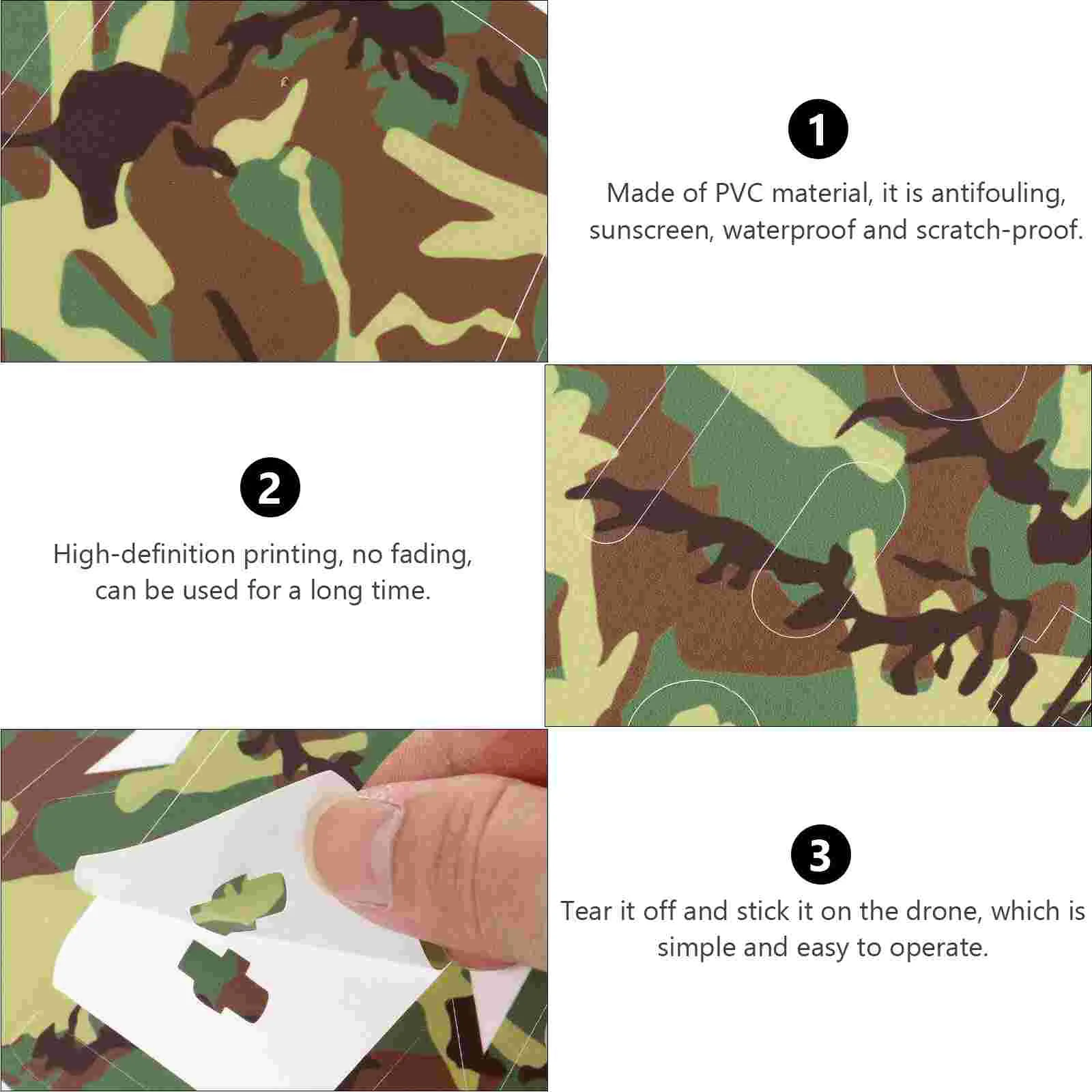 1

Made of PVC material, it is antifouling, sunscreen, waterproof and scratch-proof.

2

High-definition printing, no fading, can be used for a long time.

3

Tear it off and stick it on the drone, which is simple and easy to operate.