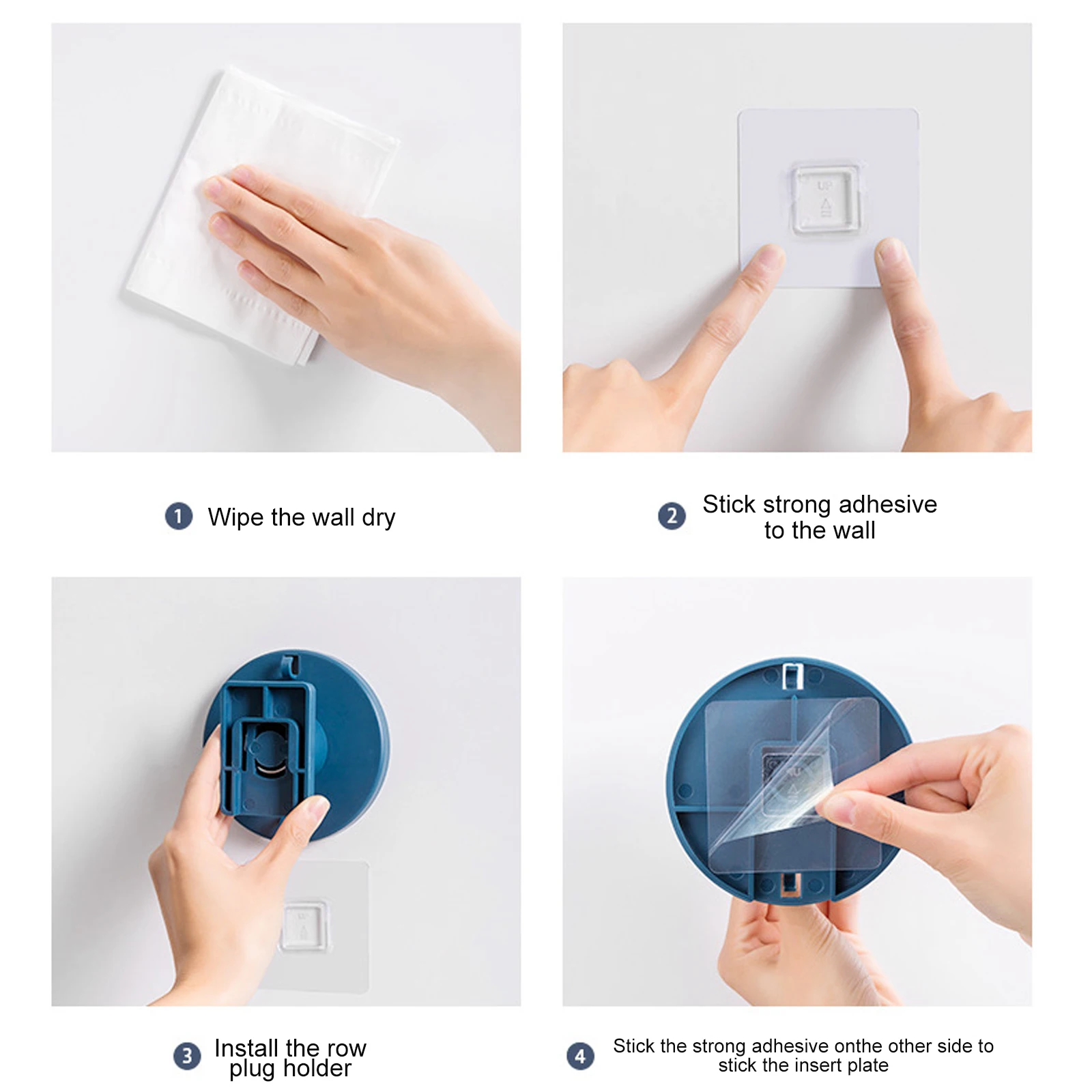 UP

1 Wipe the wall dry

2 Stick strong adhesive to the wall

3 Install the row plug holder

4 Stick the strong adhesive onthe other side to stick the insert plate