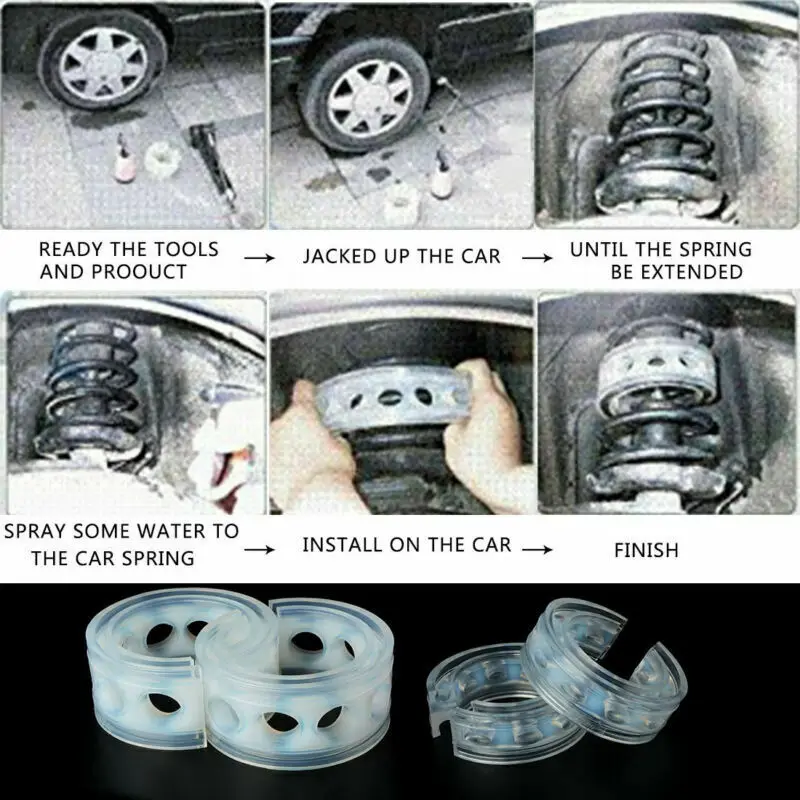 READY THE TOOLS AND PROOUCT → JACKED UP THE CAR → UNTIL THE SPRING BE EXTENDED

SPRAY SOME WATER TO THE CAR SPRING → INSTALL ON THE CAR → FINISH