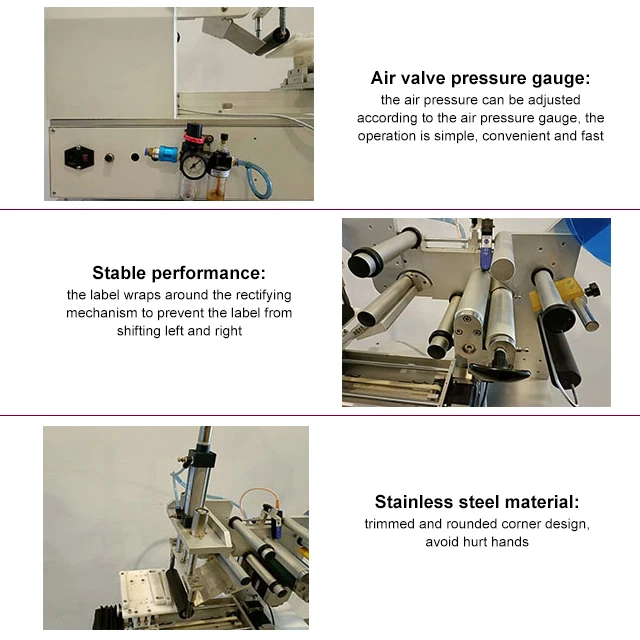 Air valve pressure gauge:
the air pressure can be adjusted according to the air pressure gauge, the operation is simple, convenient and fast

Stable performance:
the label wraps around the rectifying mechanism to prevent the label from shifting left and right

Stainless steel material:
trimmed and rounded corner design, avoid hurt hands