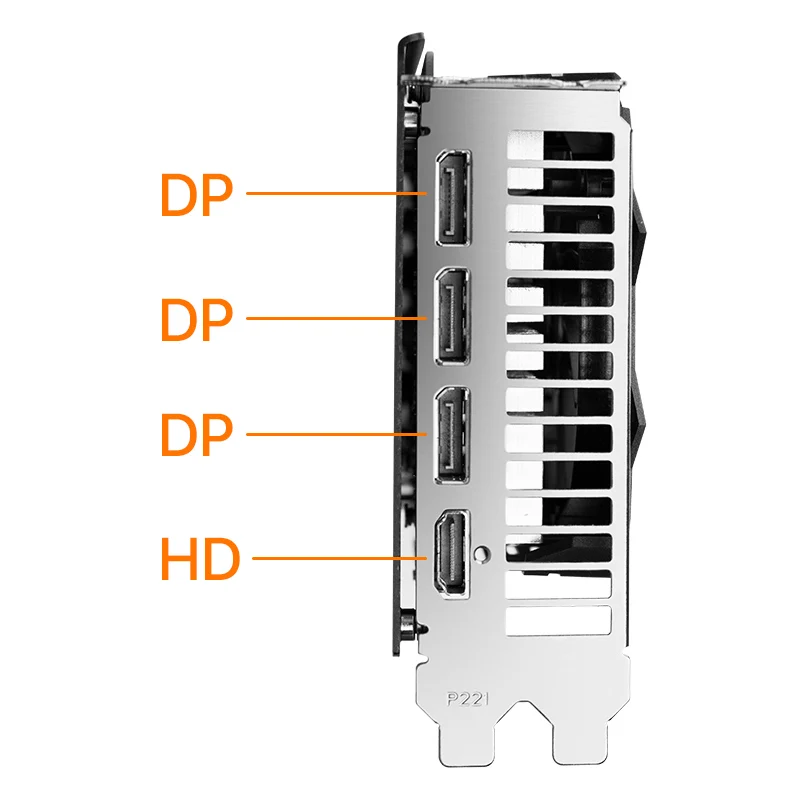 DP
DP
DP
HD
P221