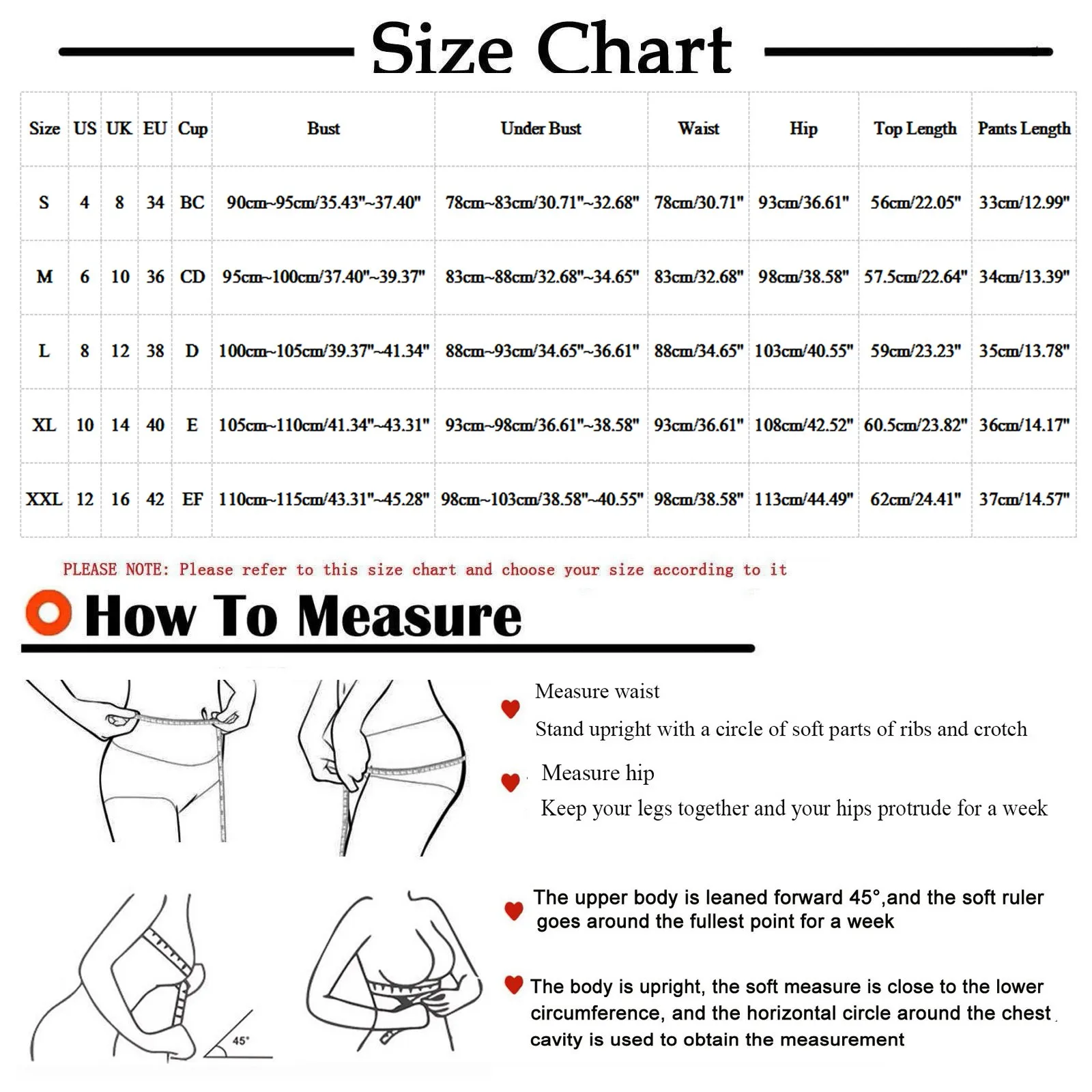 Size Chart

| Size | US | UK | EU | Cup | Bust | Under Bust | Waist | Hip | Top Length | Pants Length |
|---|---|---|---|---|---|---|---|---|---|---|
| S | 4 | 8 | 34 | BC | 90cm~95cm/35.43"~37.40" | 78cm~83cm/30.71"~32.68" | 78cm/30.71" | 93cm/36.61" | 56cm/22.05" | 33cm/12.99" |
| M | 6 | 10 | 36 | CD | 95cm~100cm/37.40"~39.37" | 83cm~88cm/32.68"~34.65" | 83cm/32.68" | 98cm/38.58" | 57.5cm/22.64" | 34cm/13.39" |
| L | 8 | 12 | 38 | D | 100cm~105cm/39.37"~41.34" | 88cm~93cm/34.65"~36.61" | 88cm/34.65" | 103cm/40.55" | 59cm/23.23" | 35cm/13.78" |
| XL | 10 | 14 | 40 | E | 105cm~110cm/41.34"~43.31" | 93cm~98cm/36.61"~38.58" | 93cm/36.61" | 108cm/42.52" | 60.5cm/23.82" | 36cm/14.17" |
| XXL | 12 | 16 | 42 | EF | 110cm~115cm/43.31"~45.28" | 98cm~103cm/38.58"~40.55" | 98cm/38.58" | 113cm/44.49" | 62cm/24.41" | 37cm/14.57" |

PLEASE NOTE: Please refer to this size chart and choose your size according to it

How To Measure

Measure waist
Stand upright with a circle of soft parts of ribs and crotch

Measure hip
Keep your legs together and your hips protrude for a week

The upper body is leaned forward 45°,and the soft ruler goes around the fullest point for a week

The body is upright, the soft measure is close to the lower circumference, and the horizontal circle around the chest cavity is used to obtain the measurement

45°