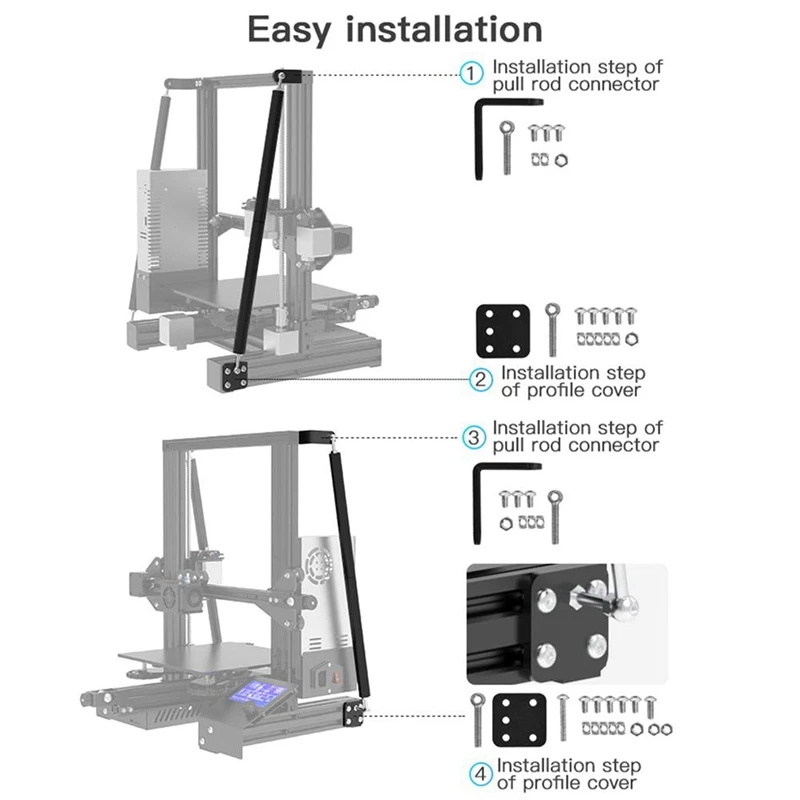 Easy installation

1 Installation step of pull rod connector

2 Installation step of profile cover

3 Installation step of pull rod connector

4 Installation step of profile cover