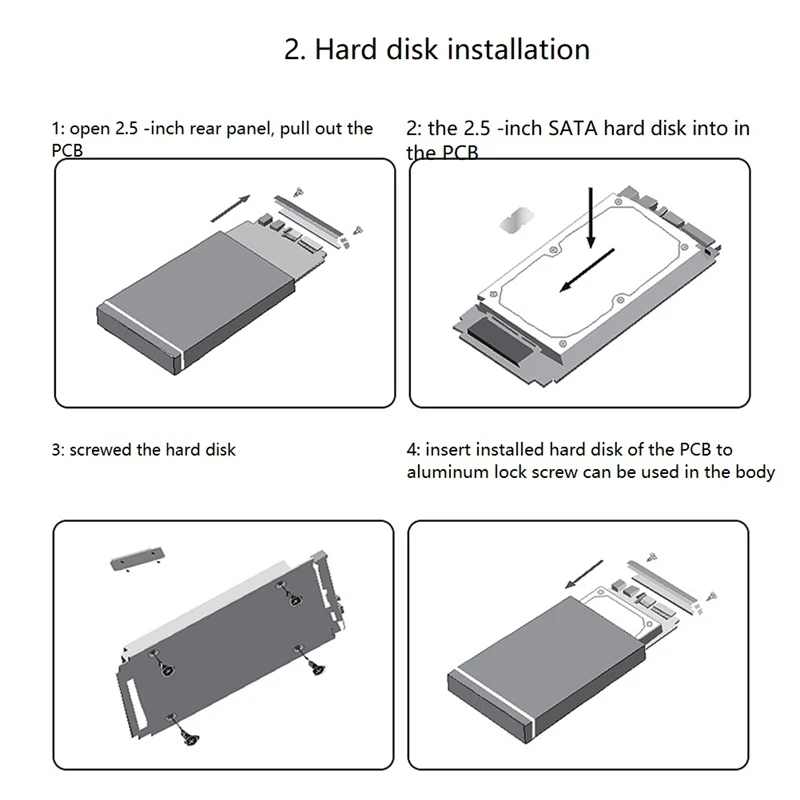 2. Hard disk installation

1: open 2.5 -inch rear panel, pull out the PCB

2: the 2.5 -inch SATA hard disk into in the PCB

3: screwed the hard disk

4: insert installed hard disk of the PCB to aluminum lock screw can be used in the body