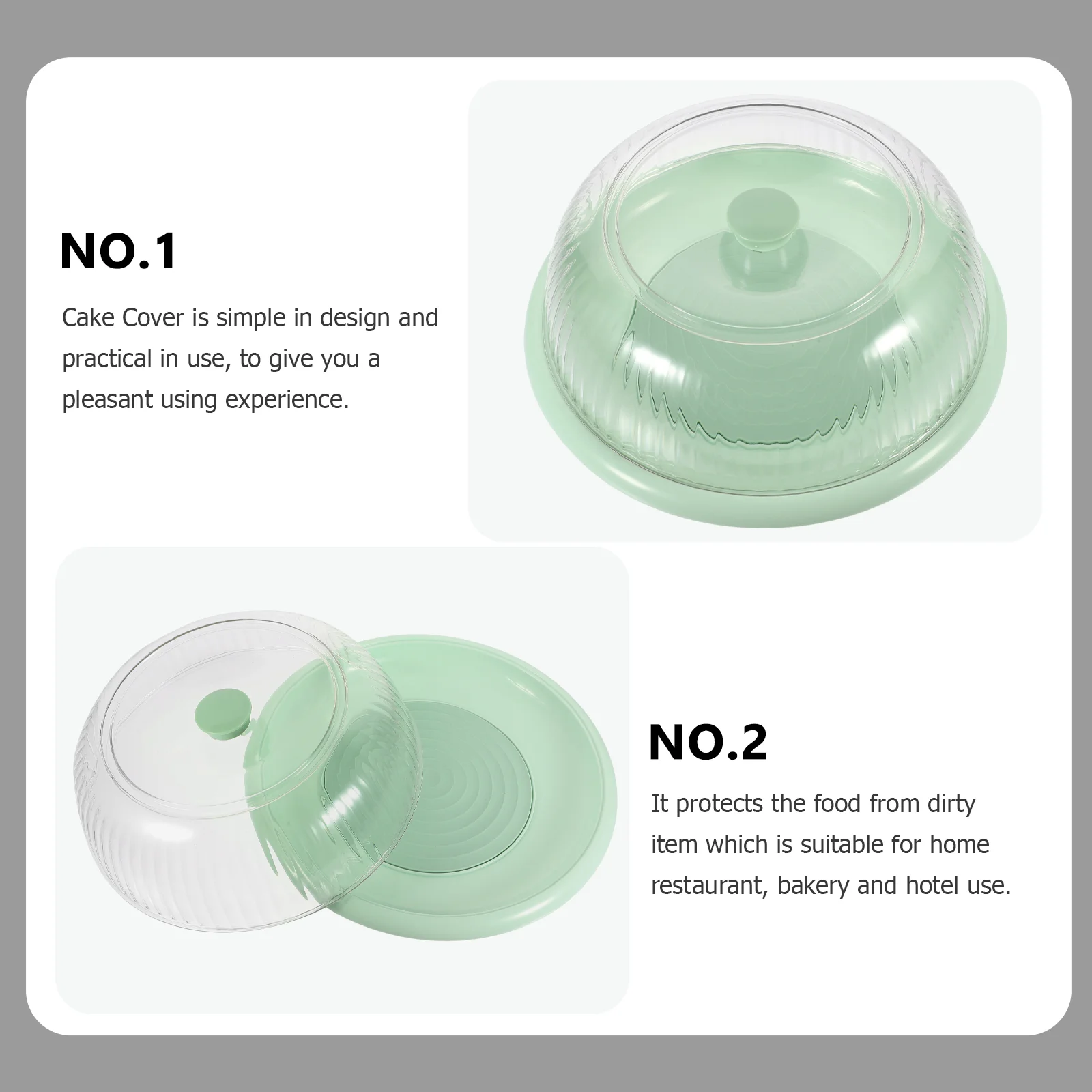 NO.1

Cake Cover is simple in design and practical in use, to give you a pleasant using experience.

NO.2

It protects the food from dirty item which is suitable for home restaurant, bakery and hotel use.