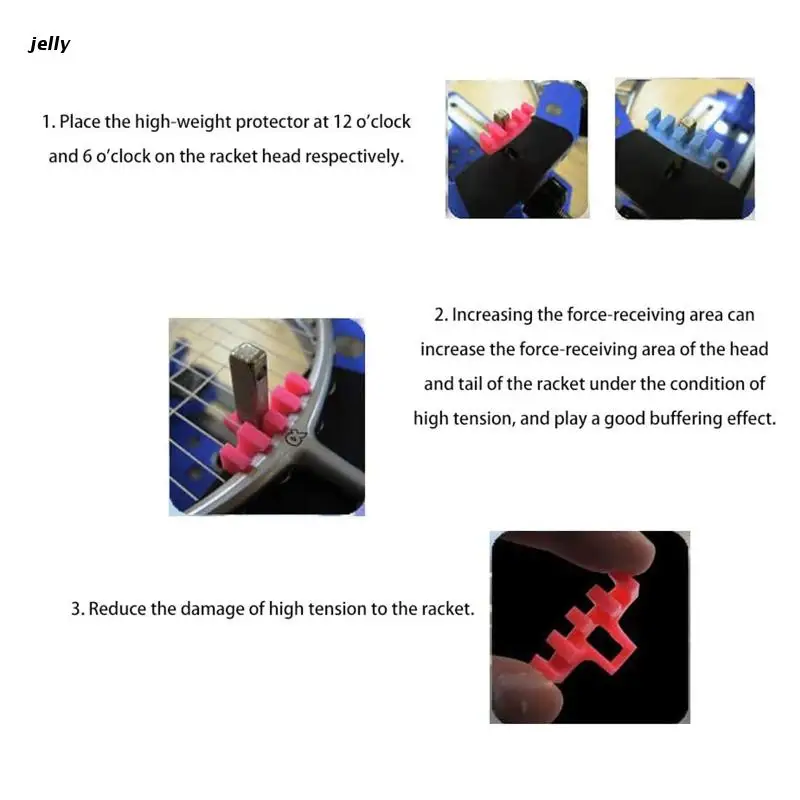 jelly

1. Place the high-weight protector at 12 o'clock and 6 o'clock on the racket head respectively.

2. Increasing the force-receiving area can increase the force-receiving area of the head and tail of the racket under the condition of high tension, and play a good buffering effect.

3. Reduce the damage of high tension to the racket.