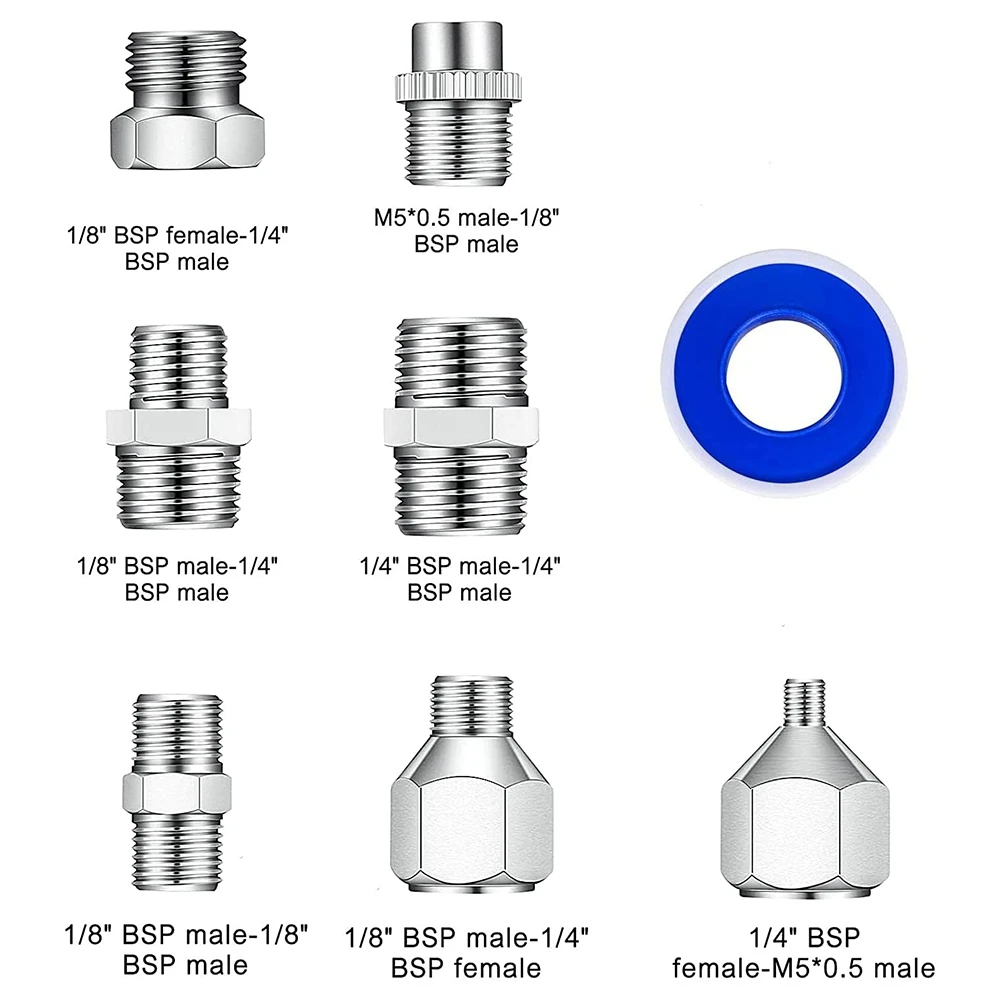 1/8" BSP female-1/4" BSP male

M5*0.5 male-1/8" BSP male

1/8" BSP male-1/4" BSP male

1/4" BSP male-1/4" BSP male

1/8" BSP male-1/8" BSP male

1/8" BSP male-1/4" BSP female

1/4" BSP female-M5*0.5 male