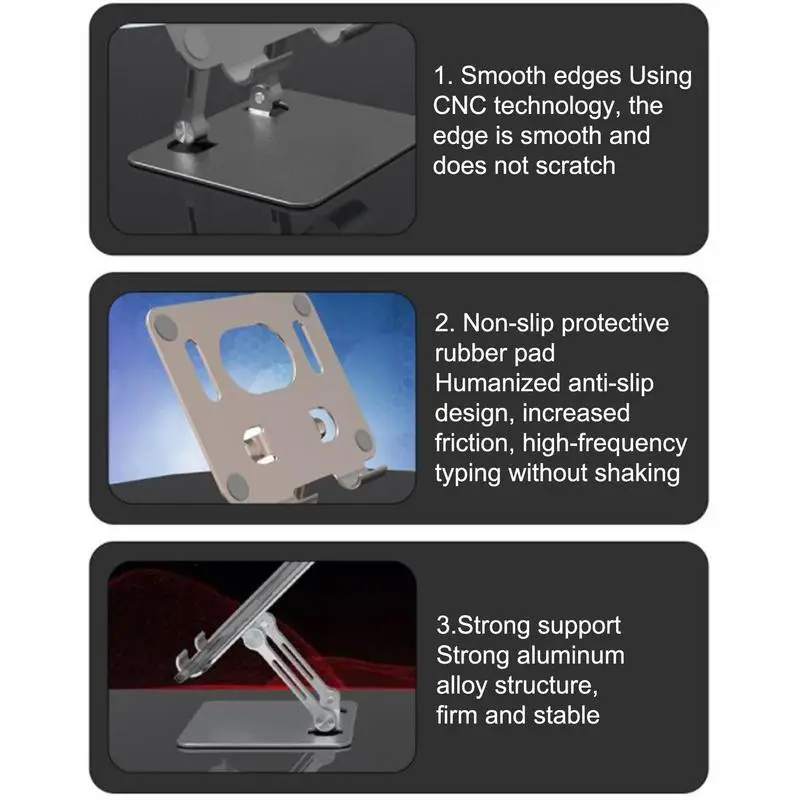 1. Smooth edges Using CNC technology, the edge is smooth and does not scratch

2. Non-slip protective rubber pad
Humanized anti-slip design, increased friction, high-frequency typing without shaking

3.Strong support
Strong aluminum alloy structure, firm and stable