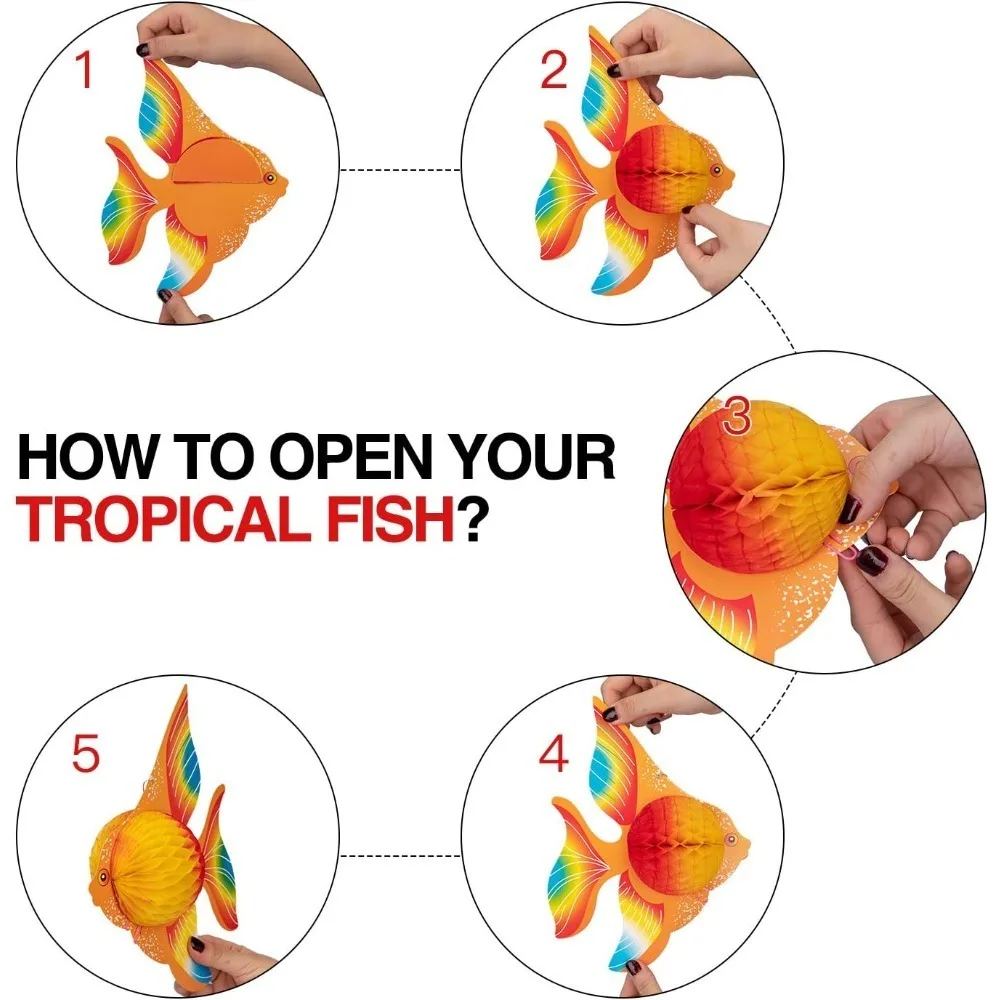 1

2

HOW TO OPEN YOUR TROPICAL FISH?

3

5

4