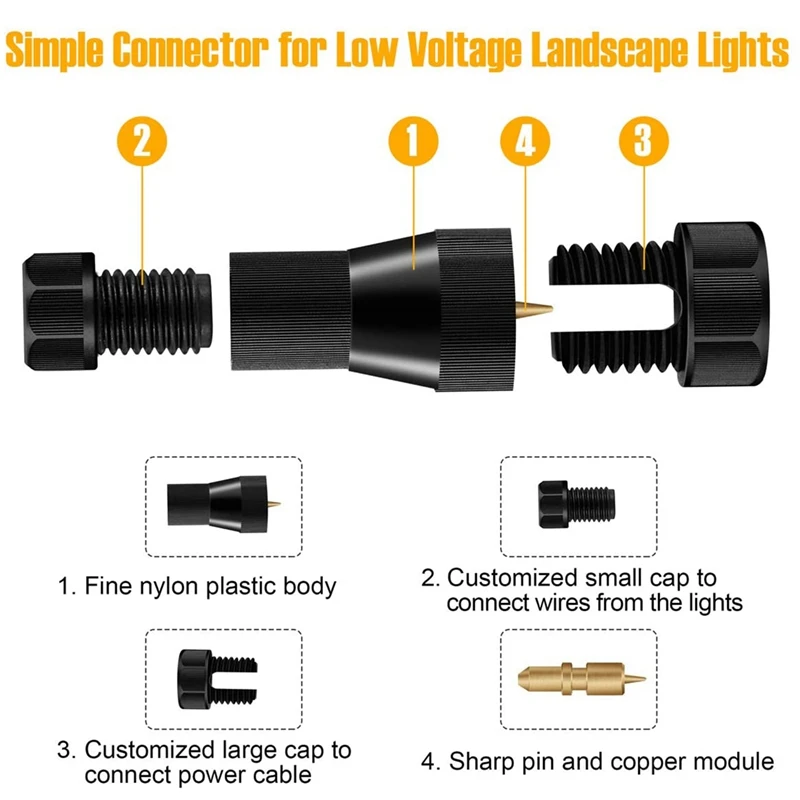 Simple Connector for Low Voltage Landscape Lights

2

1

4

3

1. Fine nylon plastic body

2. Customized small cap to connect wires from the lights

3. Customized large cap to connect power cable

4. Sharp pin and copper module