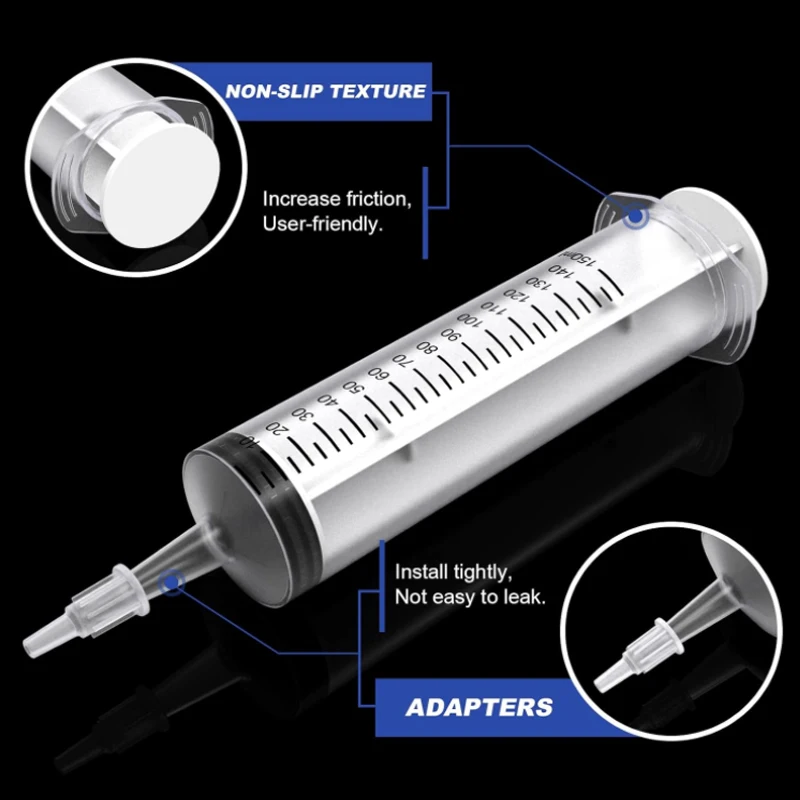 NON-SLIP TEXTURE

Increase friction,
User-friendly.

150ml
140
130
120
110
100
90
80
70
60
50
40
30
20
10

Install tightly,
Not easy to leak.

ADAPTERS