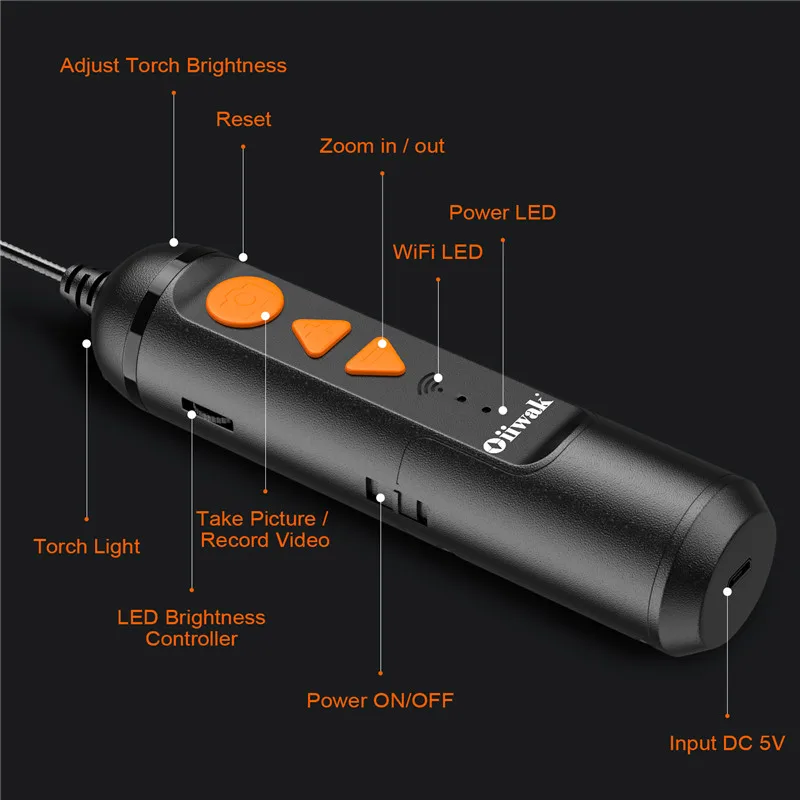 Adjust Torch Brightness

Reset

Zoom in / out

Power LED

WiFi LED

Oiiwak

Torch Light

Take Picture / Record Video

LED Brightness Controller

Power ON/OFF

Input DC 5V