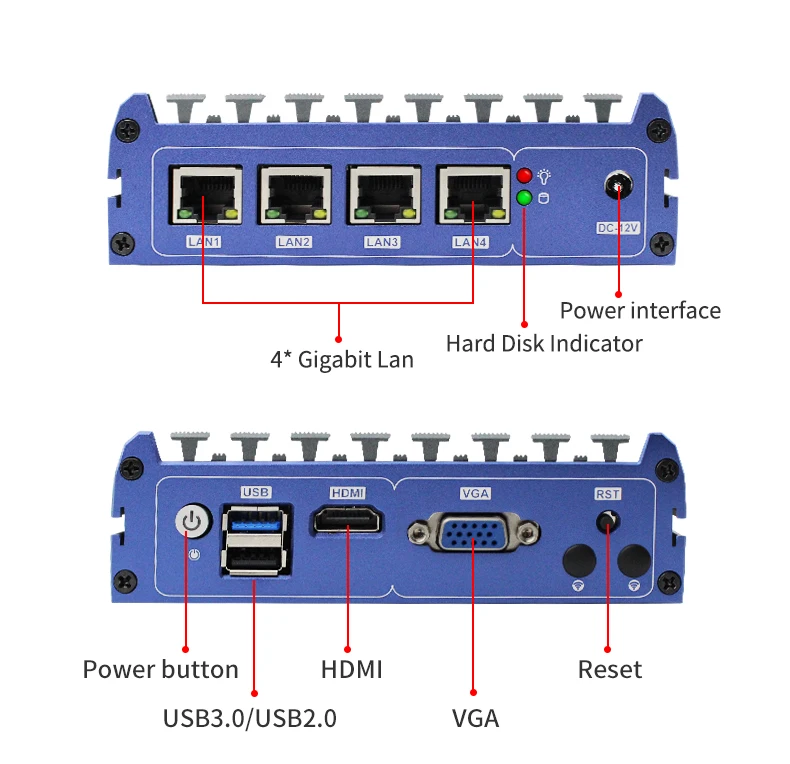 LAN1 LAN2 LAN3 LAN4

DC-12V

Power interface

Hard Disk Indicator

4* Gigabit Lan

USB HDMI VGA RST

Power button

HDMI

Reset

USB3.0/USB2.0

VGA