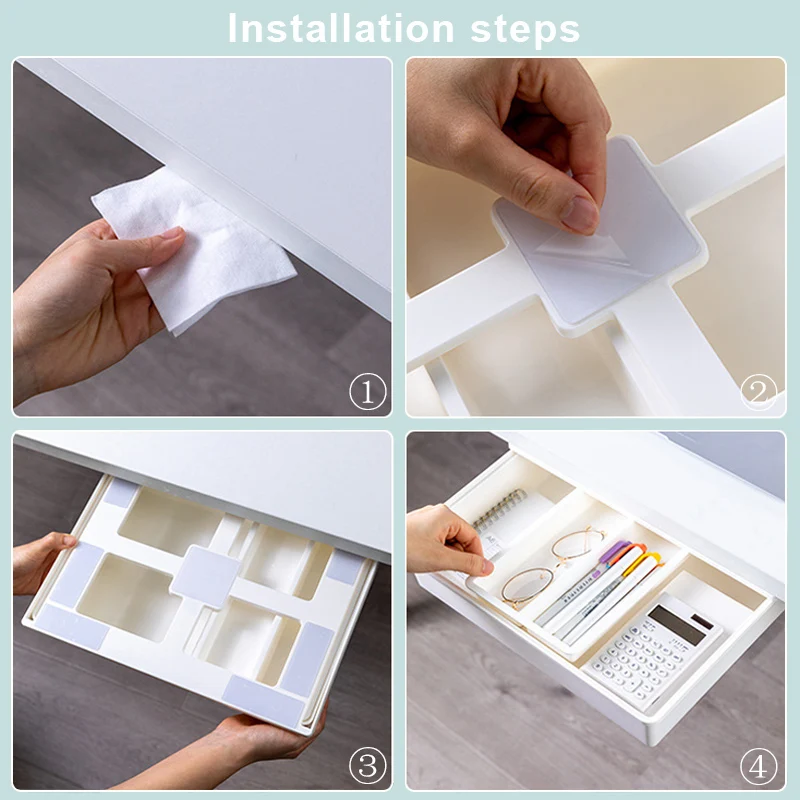 Installation steps

①

②

③

④