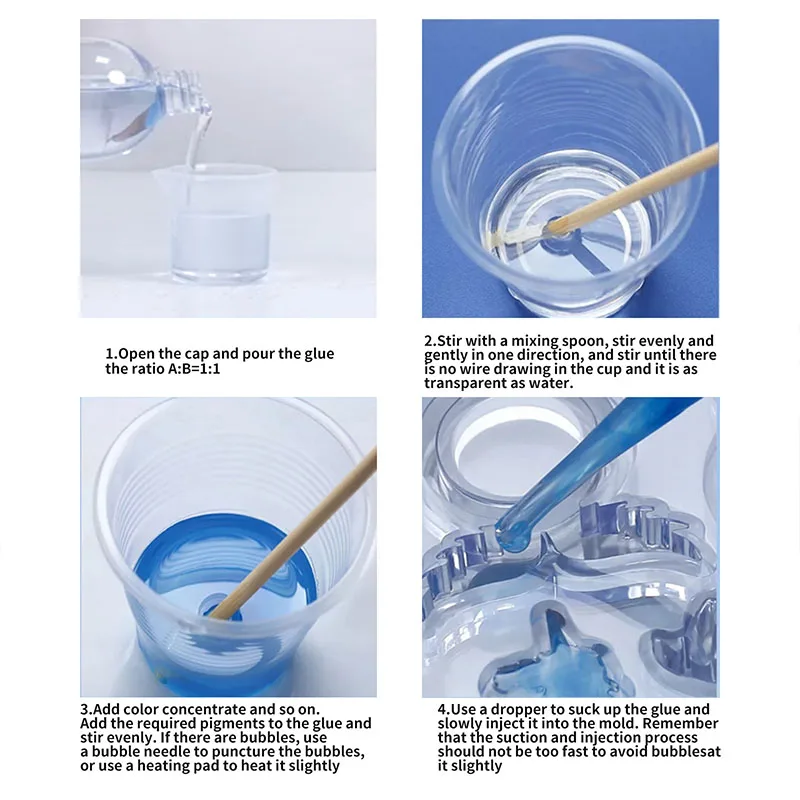 1.Open the cap and pour the glue the ratio A:B=1:1

2.Stir with a mixing spoon, stir evenly and gently in one direction, and stir until there is no wire drawing in the cup and it is as transparent as water.

3.Add color concentrate and so on.
Add the required pigments to the glue and stir evenly. If there are bubbles, use a bubble needle to puncture the bubbles, or use a heating pad to heat it slightly

4.Use a dropper to suck up the glue and slowly inject it into the mold. Remember that the suction and injection process should not be too fast to avoid bubblesat it slightly