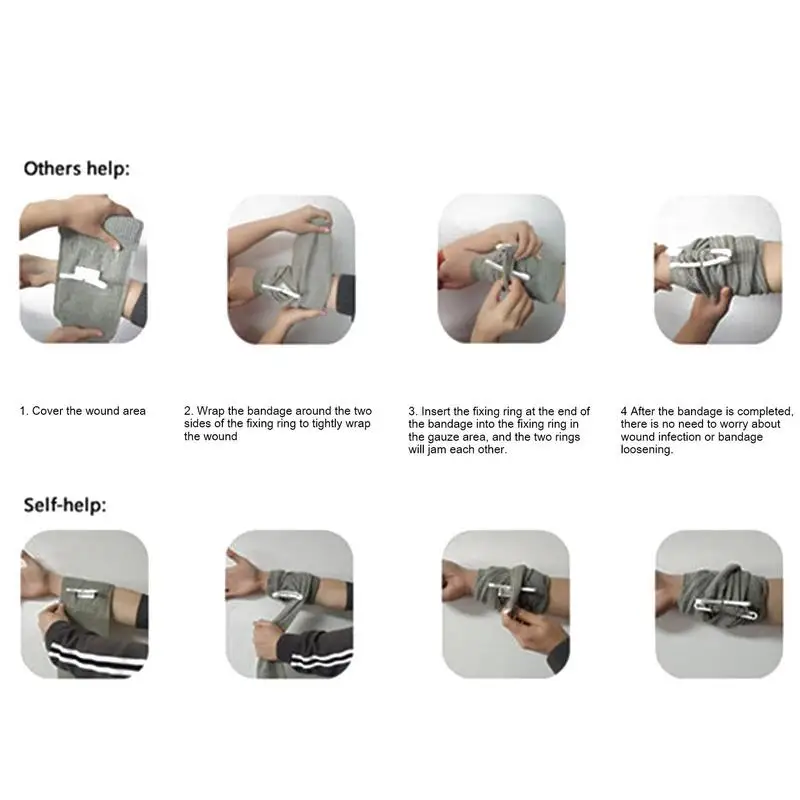 Others help:

1. Cover the wound area

2. Wrap the bandage around the two sides of the fixing ring to tightly wrap the wound

3. Insert the fixing ring at the end of the bandage into the fixing ring in the gauze area, and the two rings will jam each other.

4 After the bandage is completed, there is no need to worry about wound infection or bandage loosening.

Self-help: