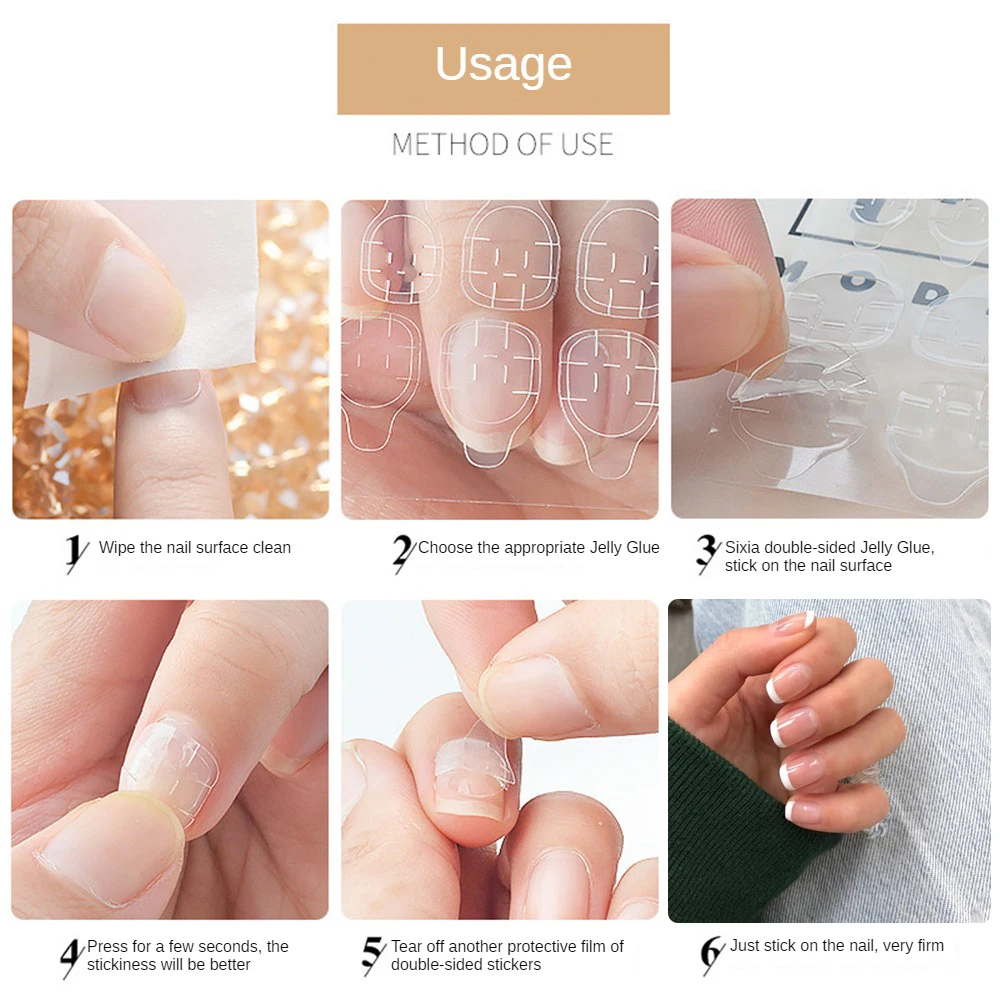 Usage

METHOD OF USE

1 Wipe the nail surface clean

2 Choose the appropriate Jelly Glue

3 Sixia double-sided Jelly Glue, stick on the nail surface

4 Press for a few seconds, the stickiness will be better

5 Tear off another protective film of double-sided stickers

6 Just stick on the nail, very firm