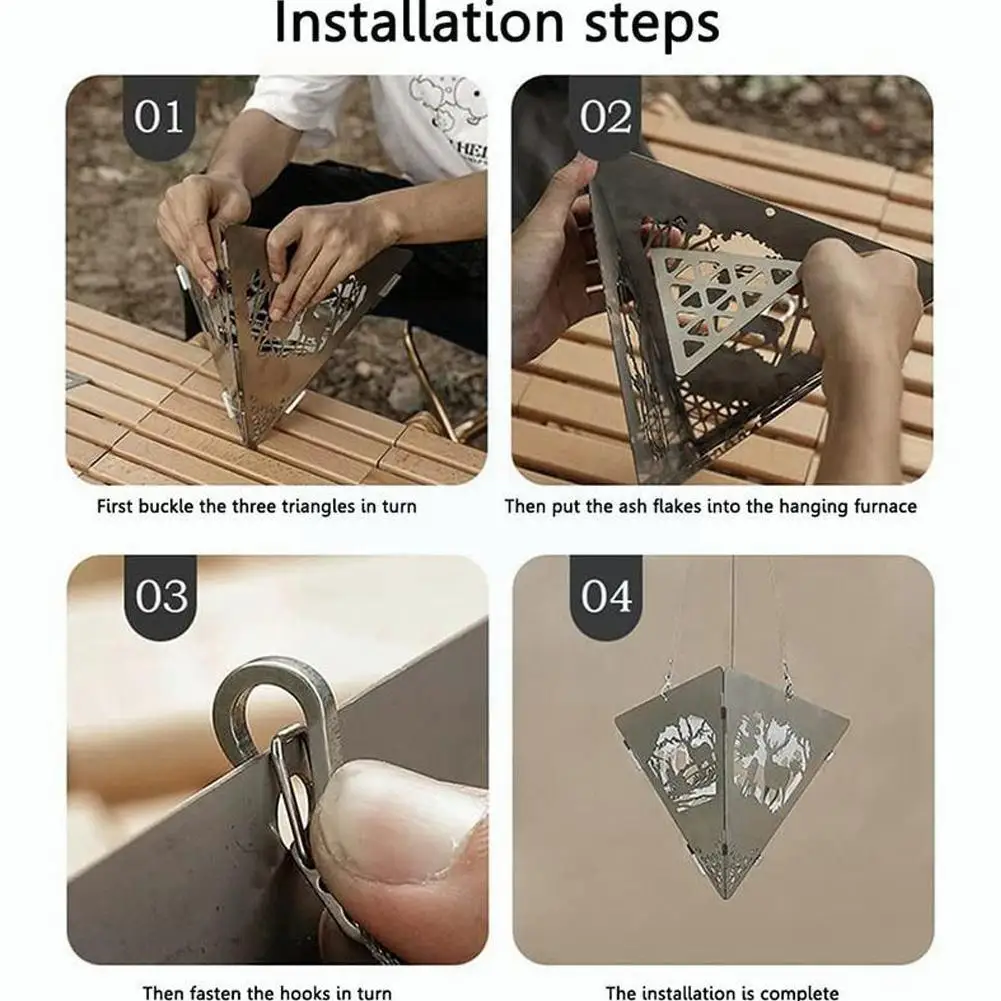 Installation steps

01

First buckle the three triangles in turn

02

Then put the ash flakes into the hanging furnace

03

Then fasten the hooks in turn

04

The installation is complete