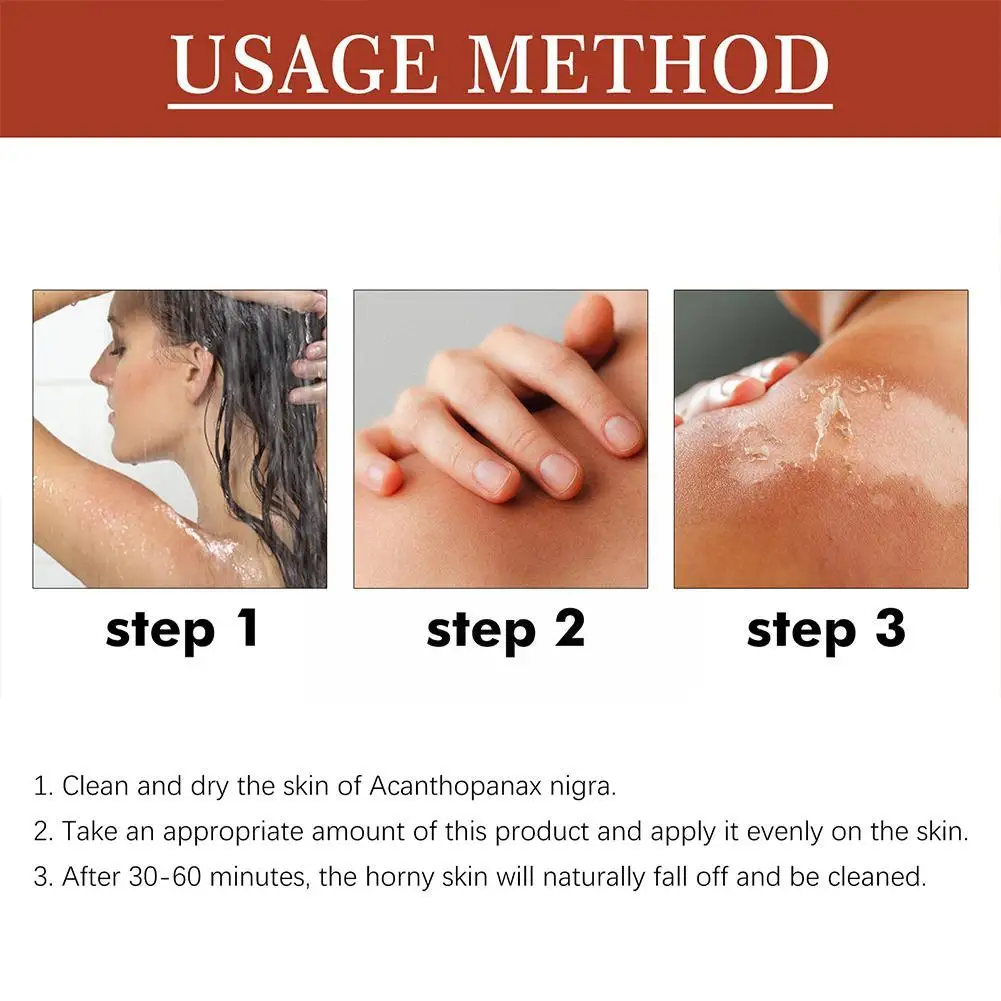 USAGE METHOD

step 1

step 2

step 3

1. Clean and dry the skin of Acanthopanax nigra.
2. Take an appropriate amount of this product and apply it evenly on the skin.
3. After 30-60 minutes, the horny skin will naturally fall off and be cleaned.