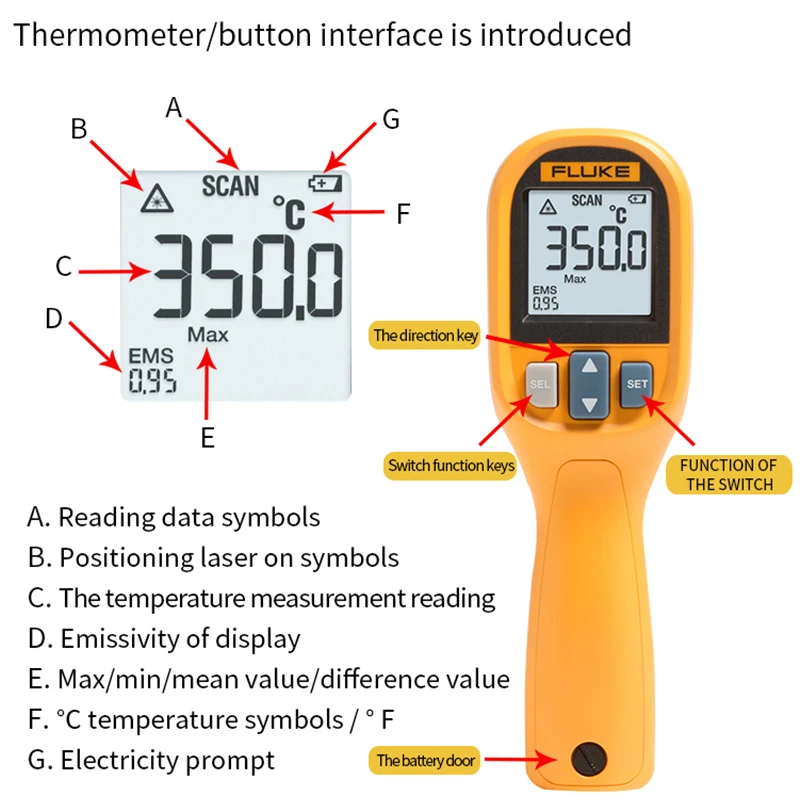 Thermometer/button interface is introduced

A

B

G

SCAN

°C

F

C

350.0

D

Max

EMS
0.95

E

FLUKE

SCAN

°C

350.0

Max

EMS
0.95

The direction key

SEL

SET

Switch function keys

FUNCTION OF THE SWITCH

A. Reading data symbols
B. Positioning laser on symbols
C. The temperature measurement reading
D. Emissivity of display
E. Max/min/mean value/difference value
F. °C temperature symbols / ° F
G. Electricity prompt

The battery door