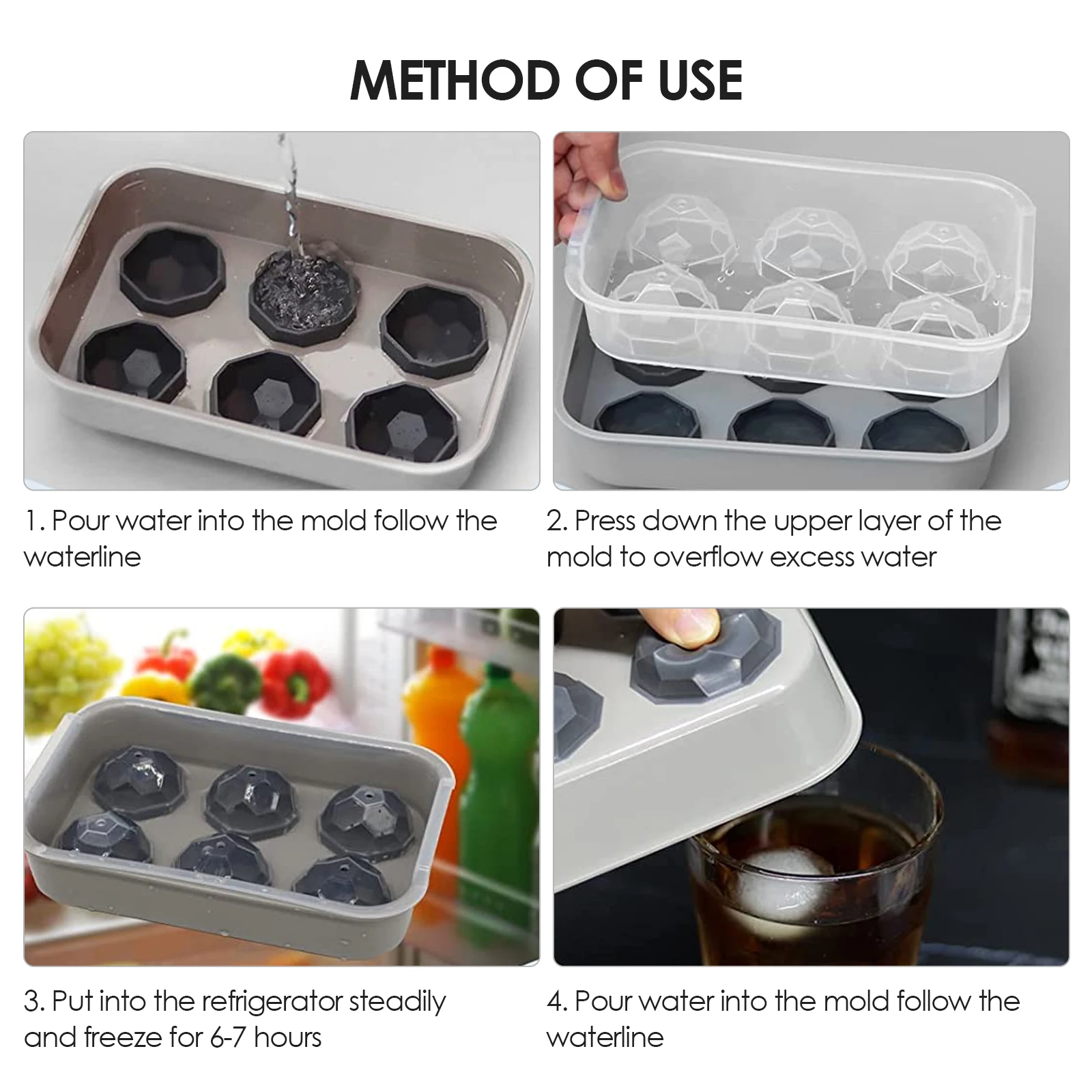 METHOD OF USE

1. Pour water into the mold follow the waterline

2. Press down the upper layer of the mold to overflow excess water

3. Put into the refrigerator steadily and freeze for 6-7 hours

4. Pour water into the mold follow the waterline