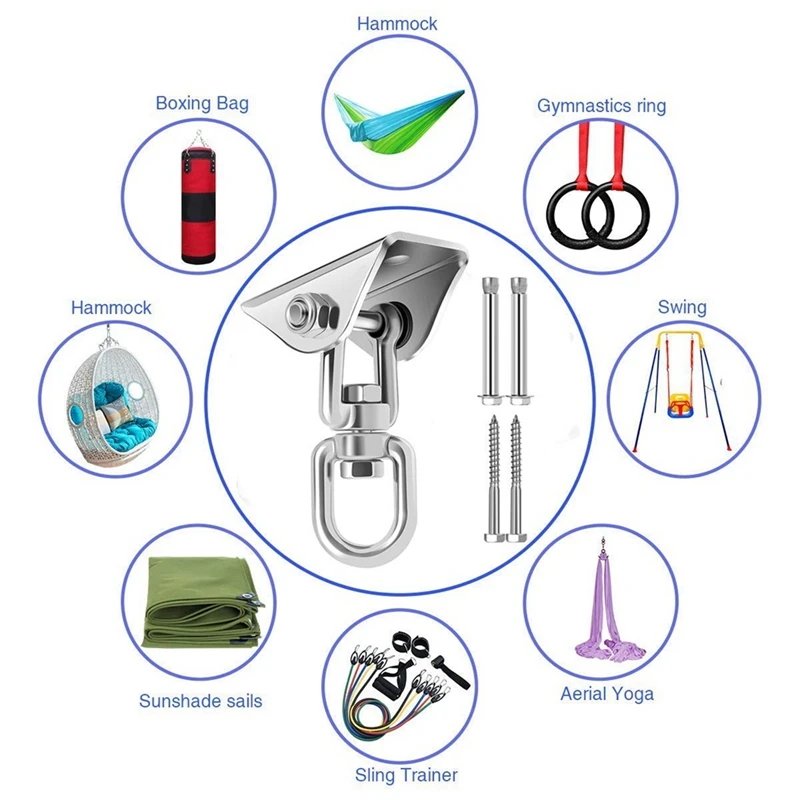 Hammock

Boxing Bag

Gymnastics ring

Hammock

Swing

Sunshade sails

Aerial Yoga

Sling Trainer