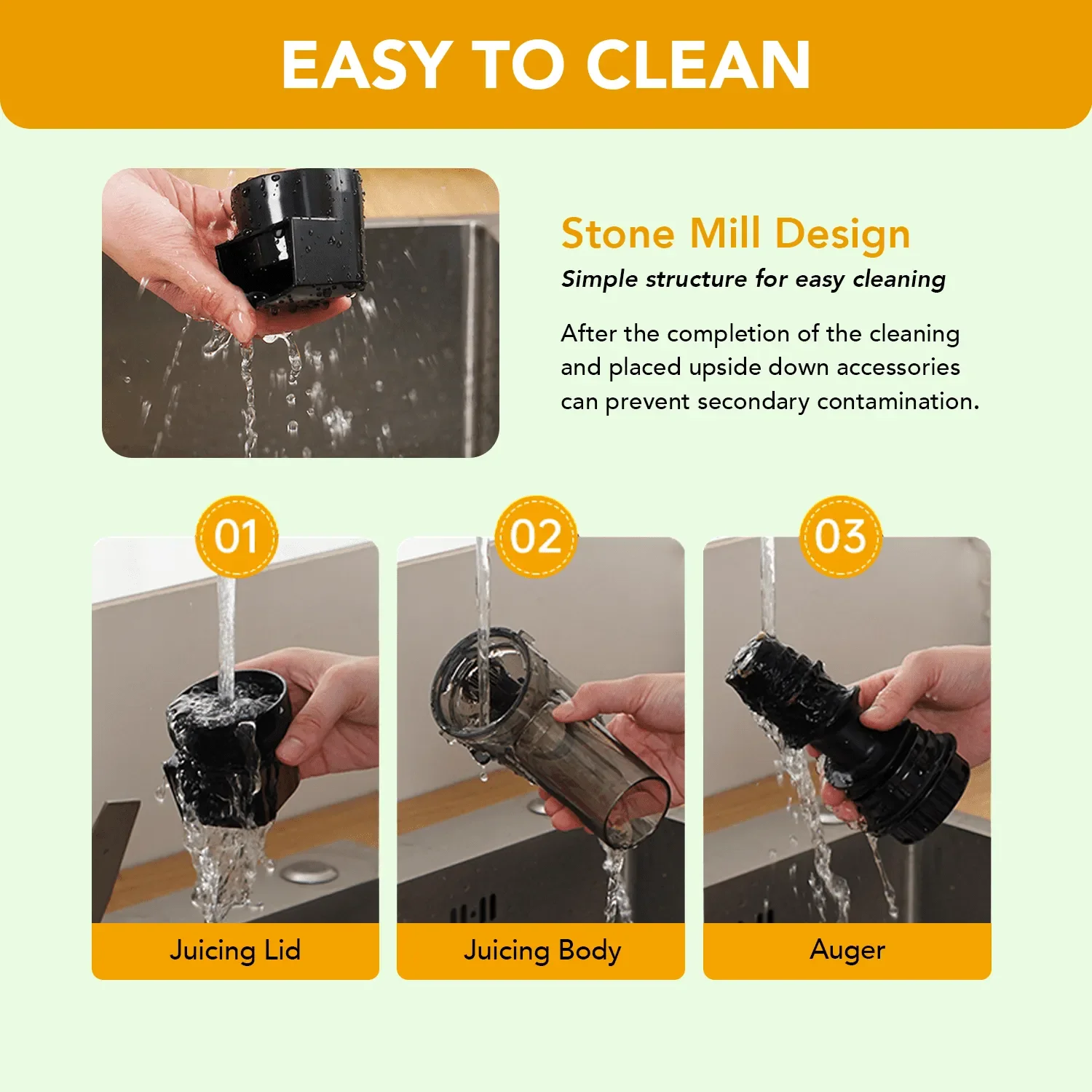 EASY TO CLEAN

Stone Mill Design

Simple structure for easy cleaning

After the completion of the cleaning and placed upside down accessories can prevent secondary contamination.

01

Juicing Lid

02

Juicing Body

03

Auger