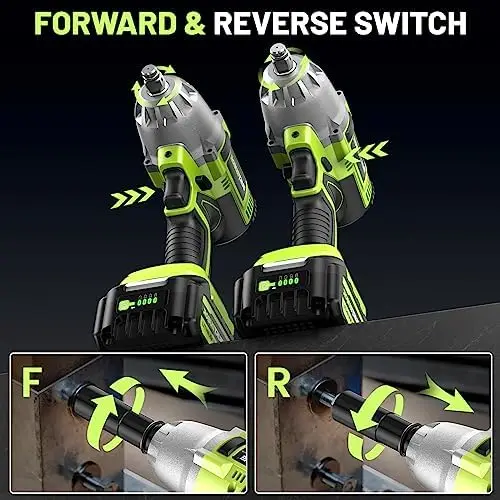 FORWARD & REVERSE SWITCH

F

R