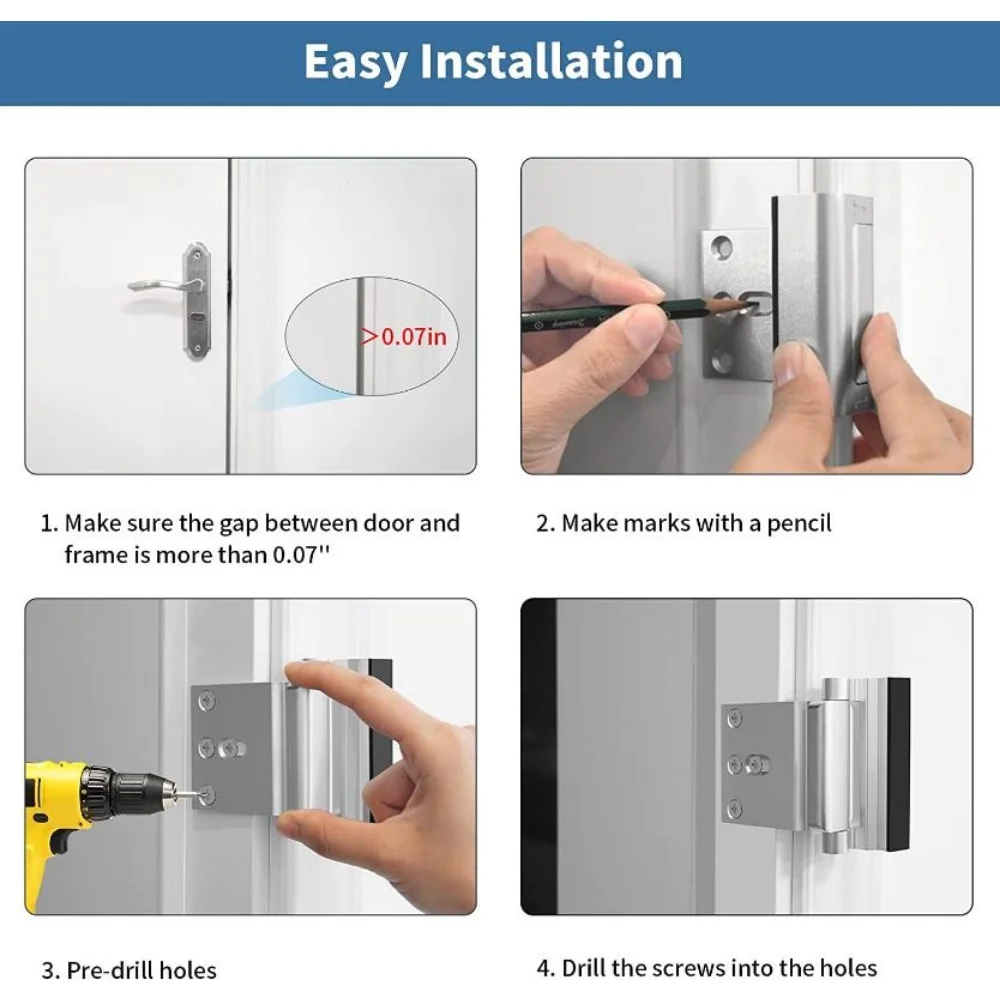 Easy Installation

>0.07in

1. Make sure the gap between door and frame is more than 0.07''

2. Make marks with a pencil

3. Pre-drill holes

4. Drill the screws into the holes