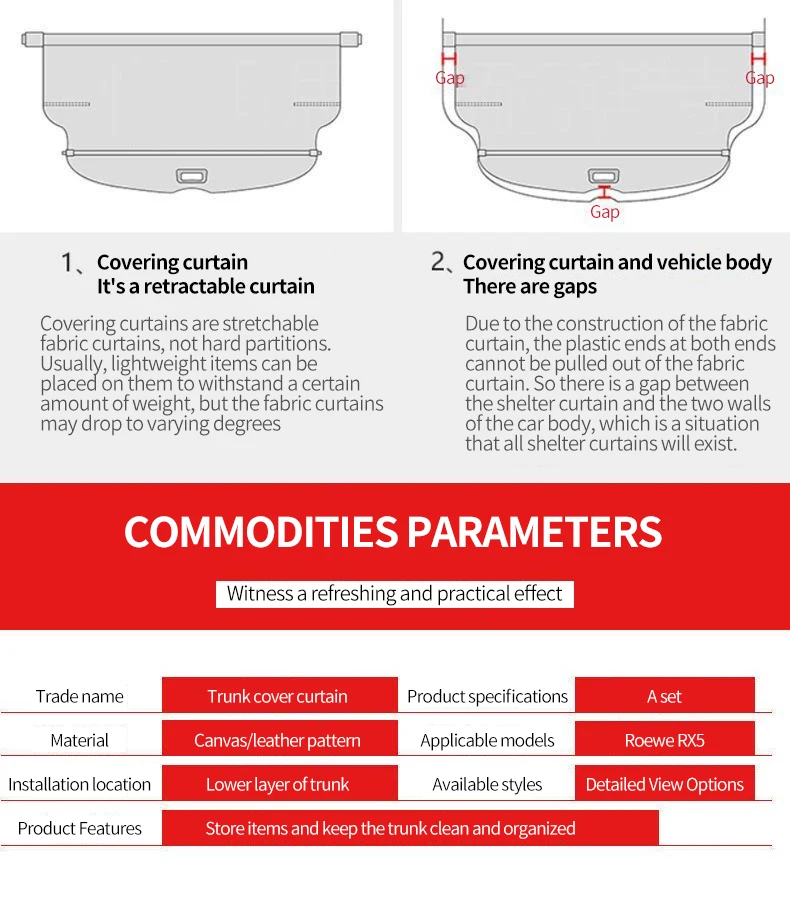 Gap

Gap

Gap

1、Covering curtain
It's a retractable curtain

Covering curtains are stretchable fabric curtains, not hard partitions. Usually, lightweight items can be placed on them to withstand a certain amount of weight, but the fabric curtains may drop to varying degrees

2、Covering curtain and vehicle body
There are gaps

Due to the construction of the fabric curtain, the plastic ends at both ends cannot be pulled out of the fabric curtain. So there is a gap between the shelter curtain and the two walls of the car body, which is a situation that all shelter curtains will exist.

COMMODITIES PARAMETERS

Witness a refreshing and practical effect

| Trade name | Trunk cover curtain | Product specifications | A set |
|---|---|---|---|
| Material | Canvas/leather pattern | Applicable models | Roewe RX5 |
| Installation location | Lower layer of trunk | Available styles | Detailed View Options |
| Product Features | Store items and keep the trunk clean and organized | | |