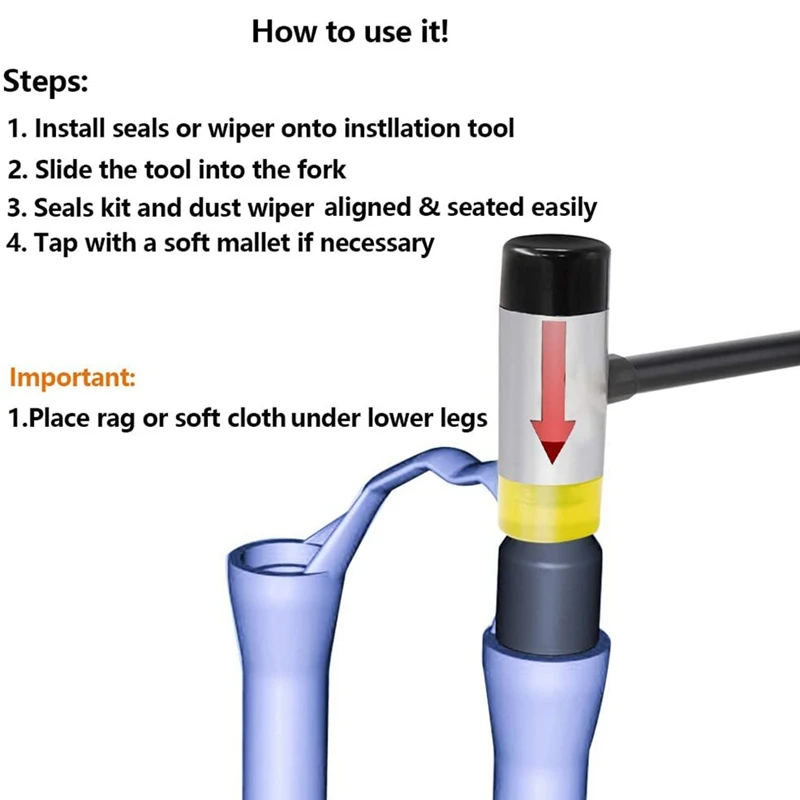 How to use it!

Steps:

1. Install seals or wiper onto instllation tool
2. Slide the tool into the fork
3. Seals kit and dust wiper aligned & seated easily
4. Tap with a soft mallet if necessary

Important:

1.Place rag or soft cloth under lower legs