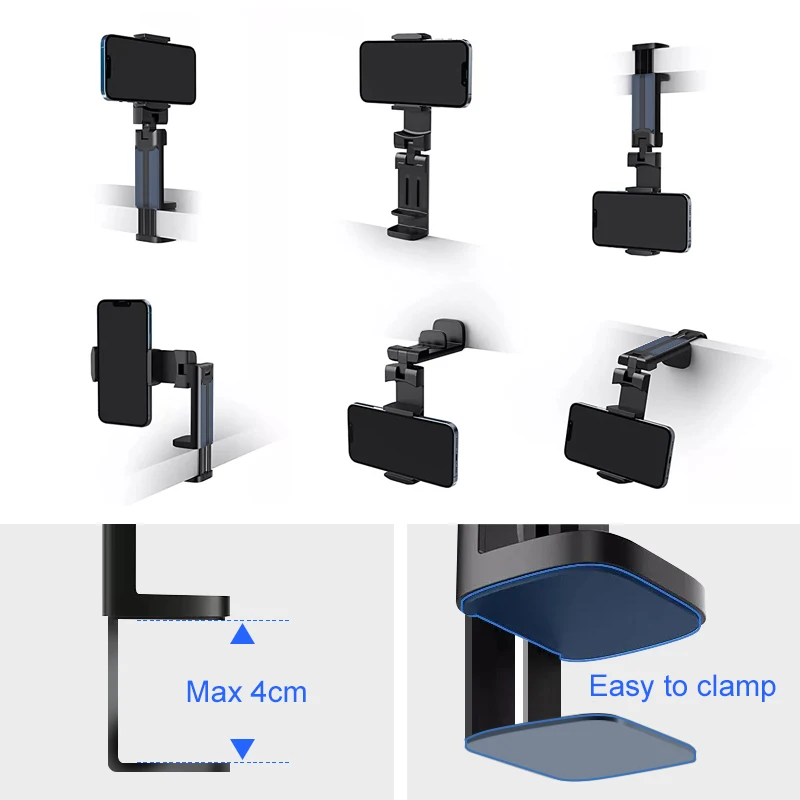 Max 4cm

Easy to clamp