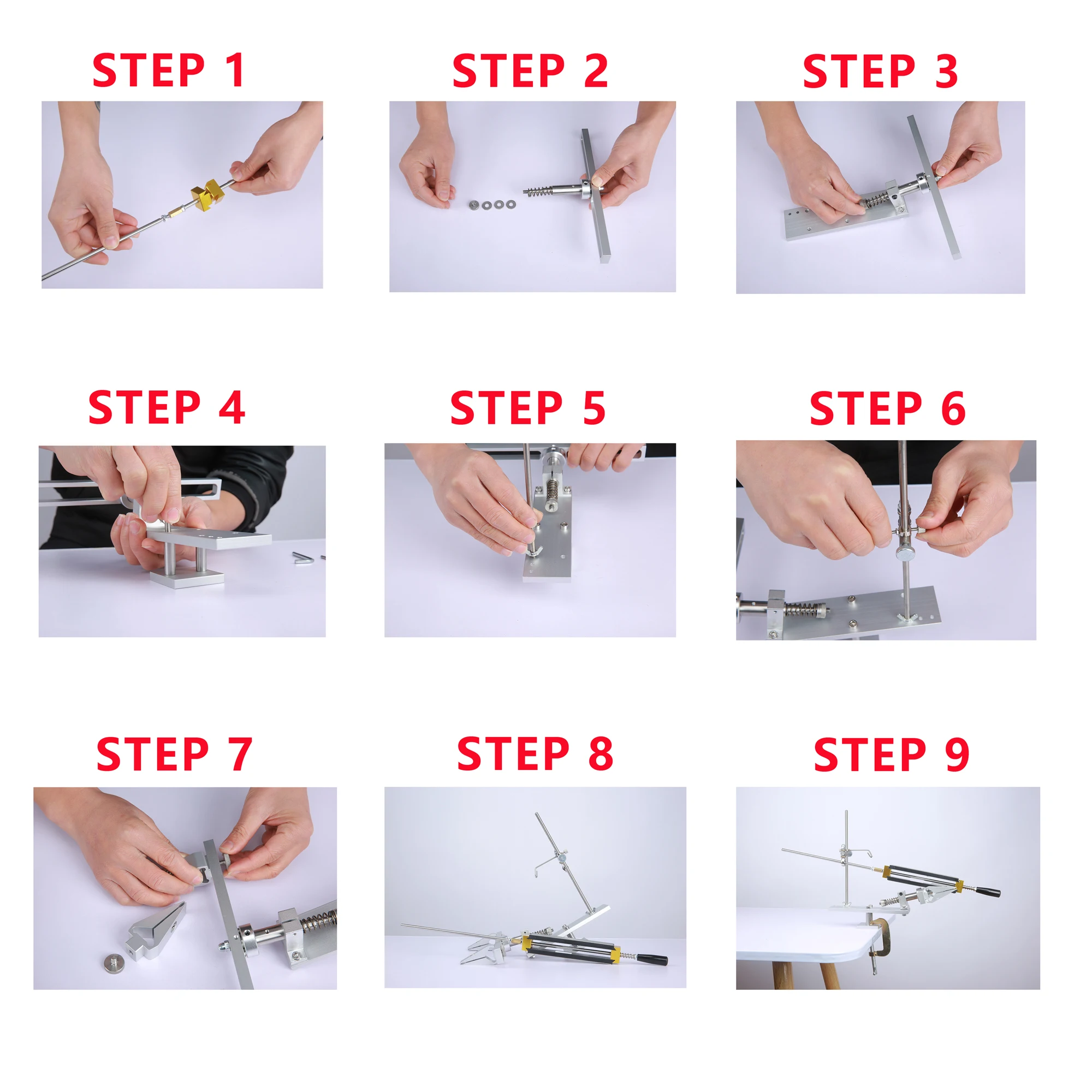 STEP 1

STEP 2

STEP 3

STEP 4

STEP 5

STEP 6

STEP 7

STEP 8

STEP 9