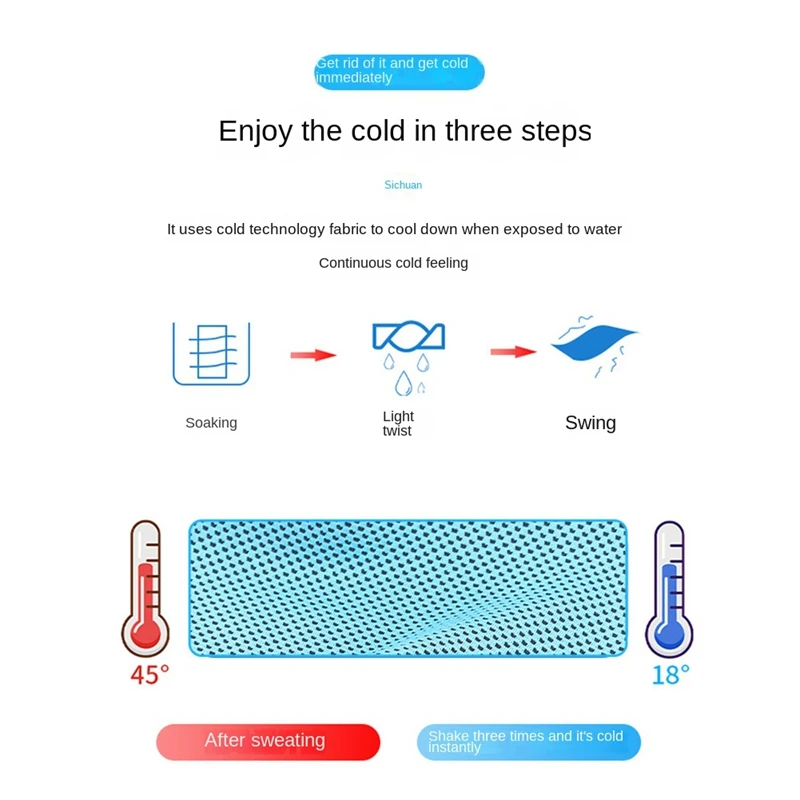 Get rid of it and get cold immediately

Enjoy the cold in three steps

Sichuan

It uses cold technology fabric to cool down when exposed to water

Continuous cold feeling

Soaking

Light twist

Swing

45°

18°

After sweating

Shake three times and it's cold instantly