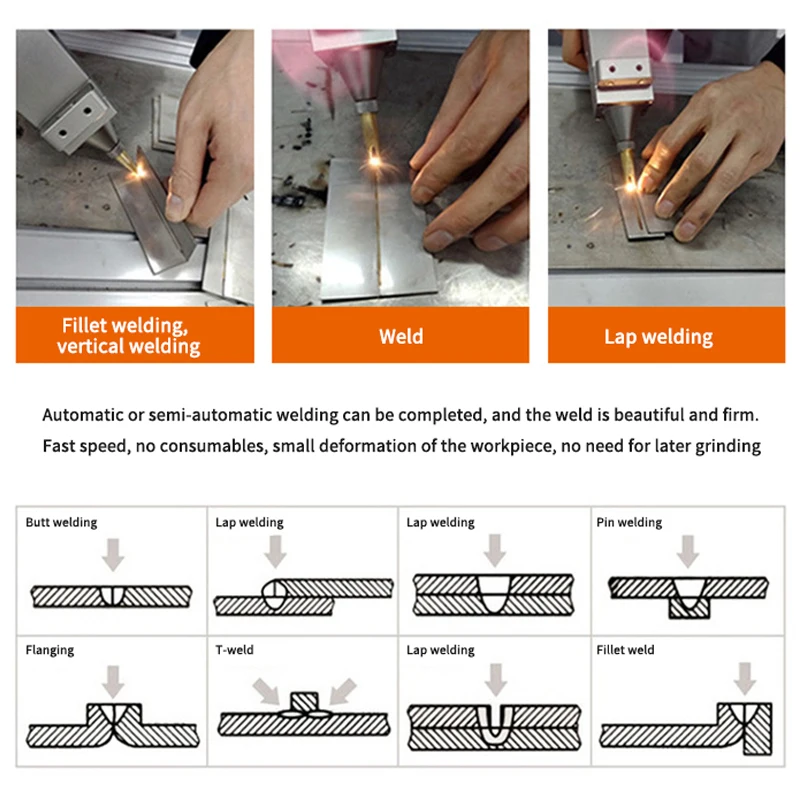 Fillet welding, vertical welding

Weld

Lap welding

Automatic or semi-automatic welding can be completed, and the weld is beautiful and firm.
Fast speed, no consumables, small deformation of the workpiece, no need for later grinding

Butt welding

Lap welding

Lap welding

Pin welding

Flanging

T-weld

Lap welding

Fillet weld