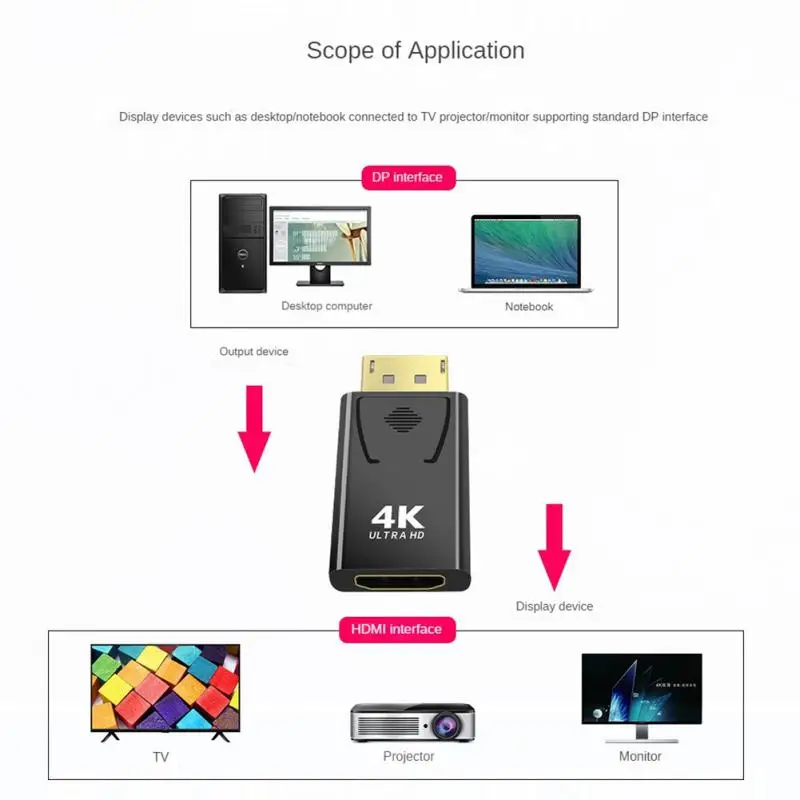 Scope of Application

Display devices such as desktop/notebook connected to TV projector/monitor supporting standard DP interface

DP interface

Desktop computer

Notebook

Output device

4K
ULTRA HD

Display device

HDMI interface

TV

Projector

Monitor