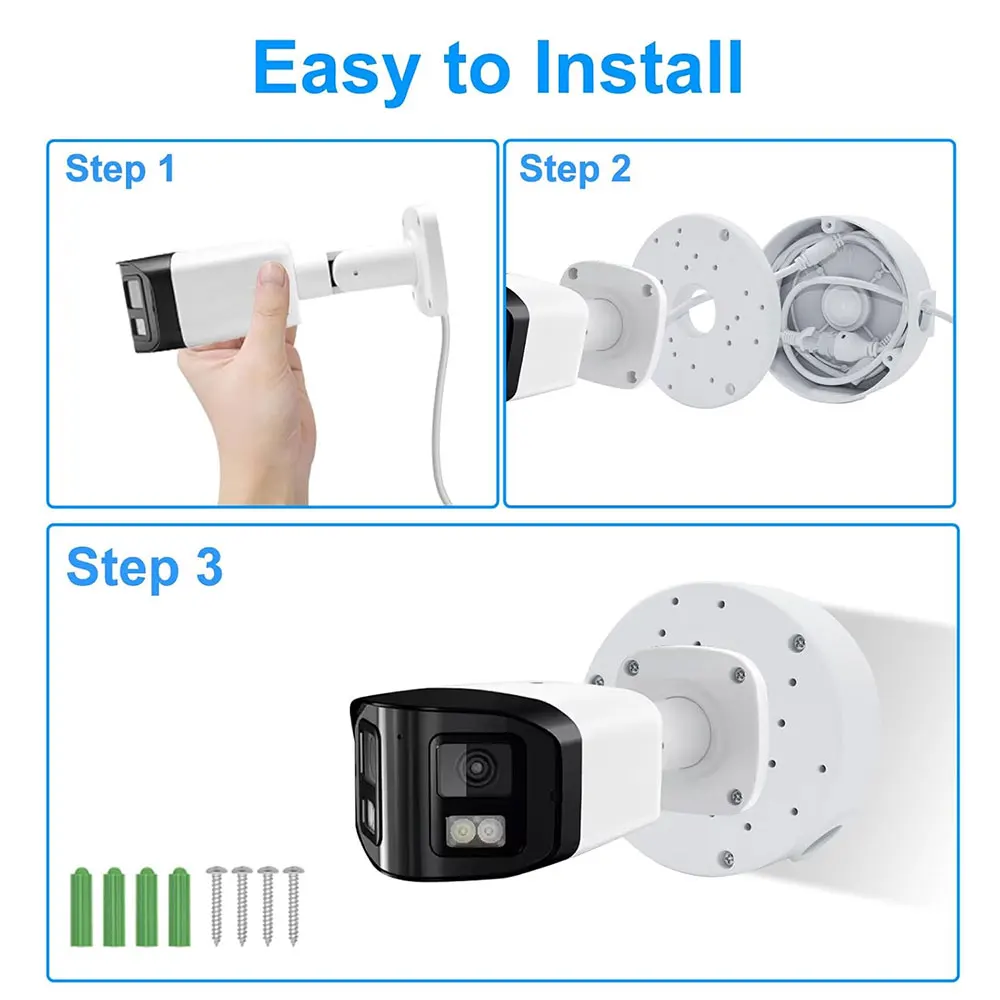 Easy to Install

Step 1

Step 2

Step 3