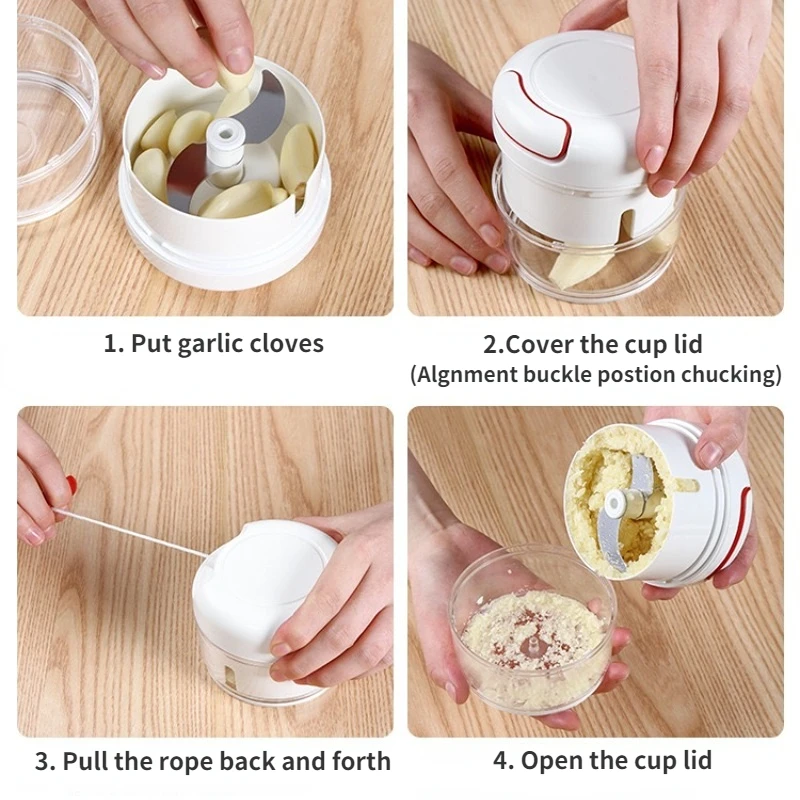 1. Put garlic cloves

2.Cover the cup lid
(Algnment buckle postion chucking)

3. Pull the rope back and forth

4. Open the cup lid