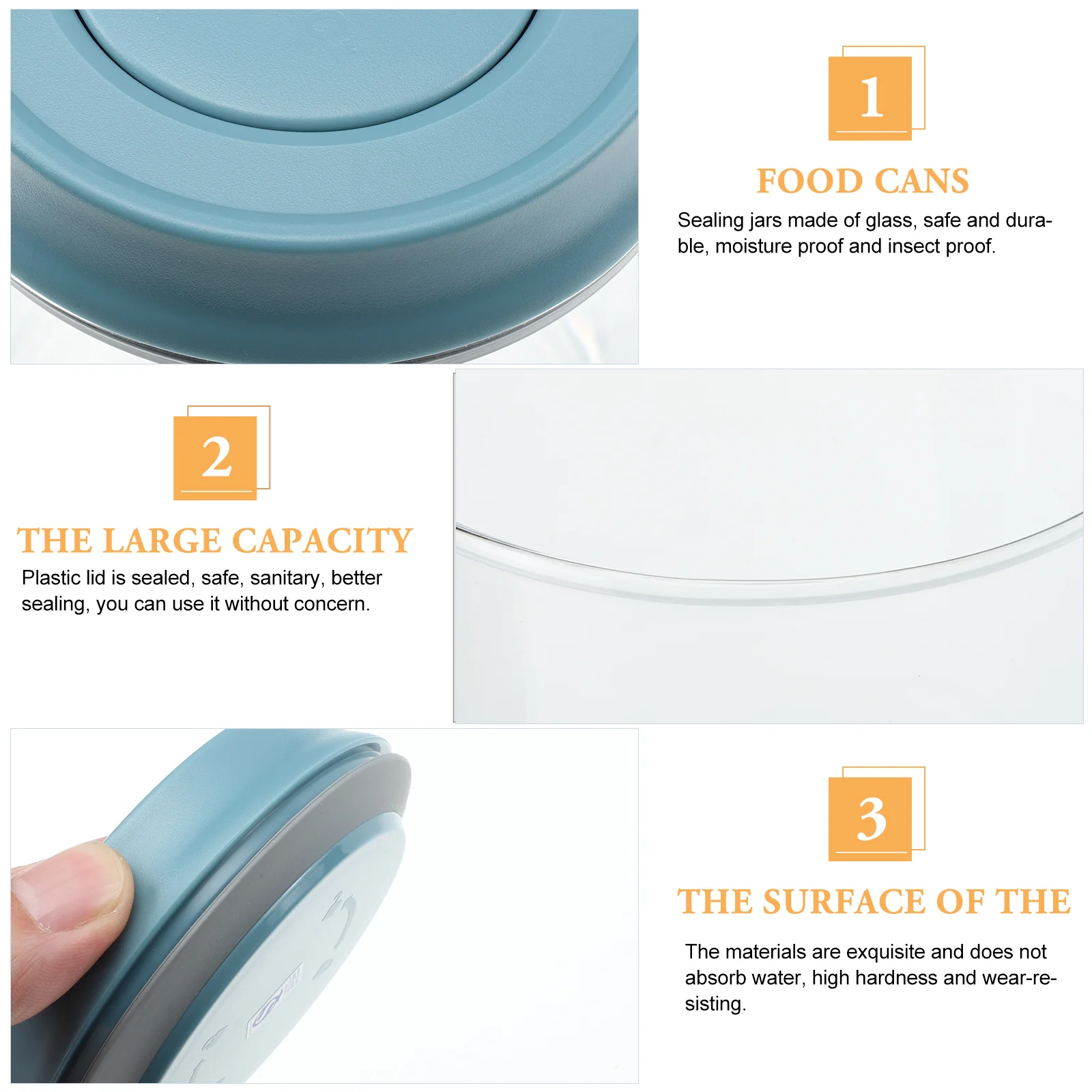 1

FOOD CANS

Sealing jars made of glass, safe and durable, moisture proof and insect proof.

2

THE LARGE CAPACITY

Plastic lid is sealed, safe, sanitary, better sealing, you can use it without concern.

3

THE SURFACE OF THE

The materials are exquisite and does not absorb water, high hardness and wear-resisting.