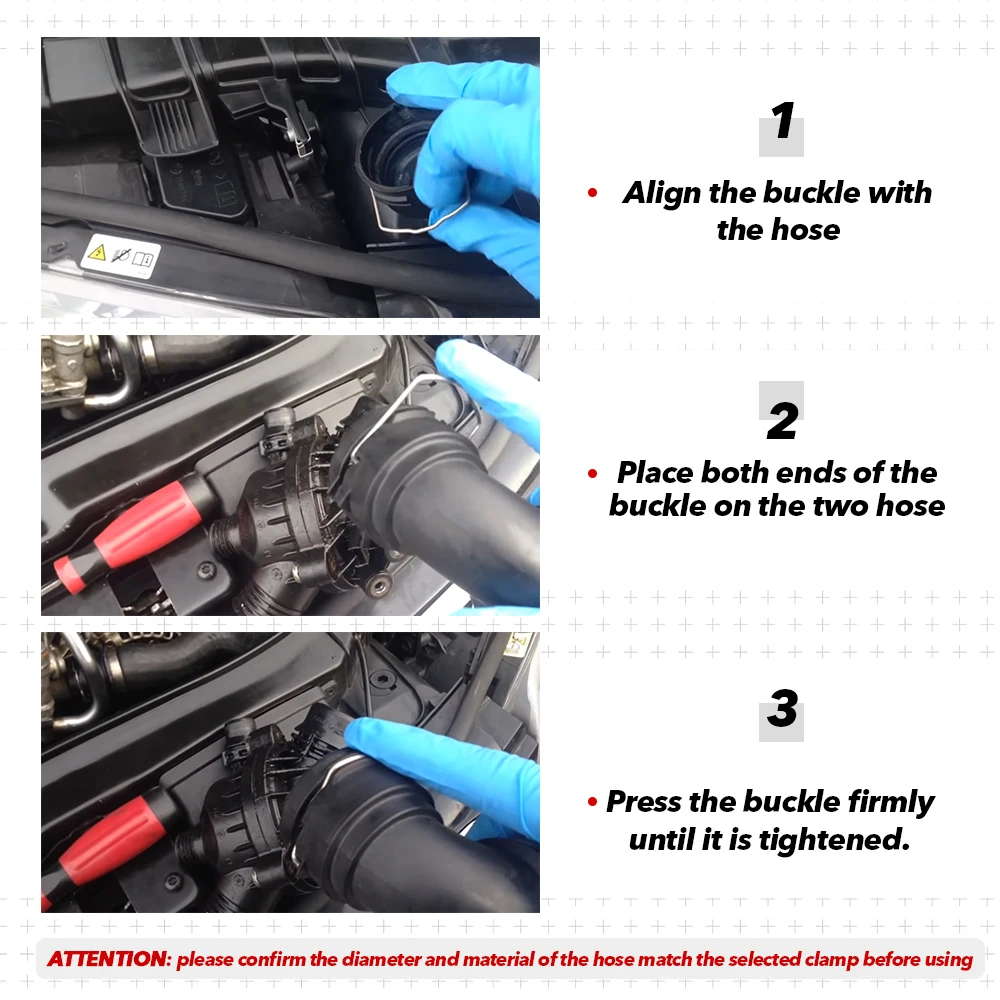 1

• Align the buckle with the hose

2

• Place both ends of the buckle on the two hose

3

• Press the buckle firmly until it is tightened.

ATTENTION: please confirm the diameter and material of the hose match the selected clamp before using