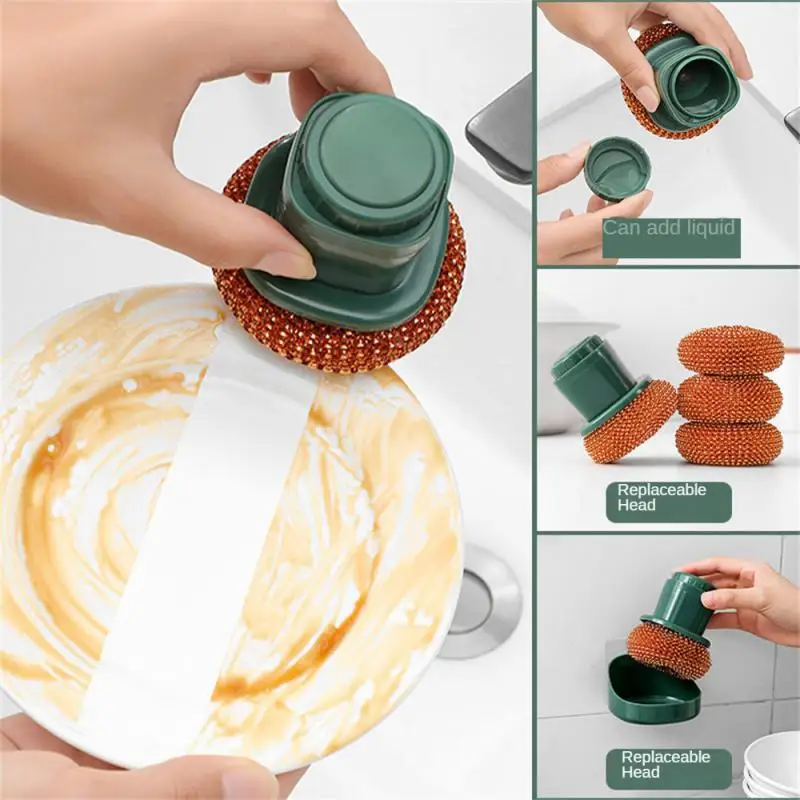 Can add liquid

Replaceable Head

Replaceable Head