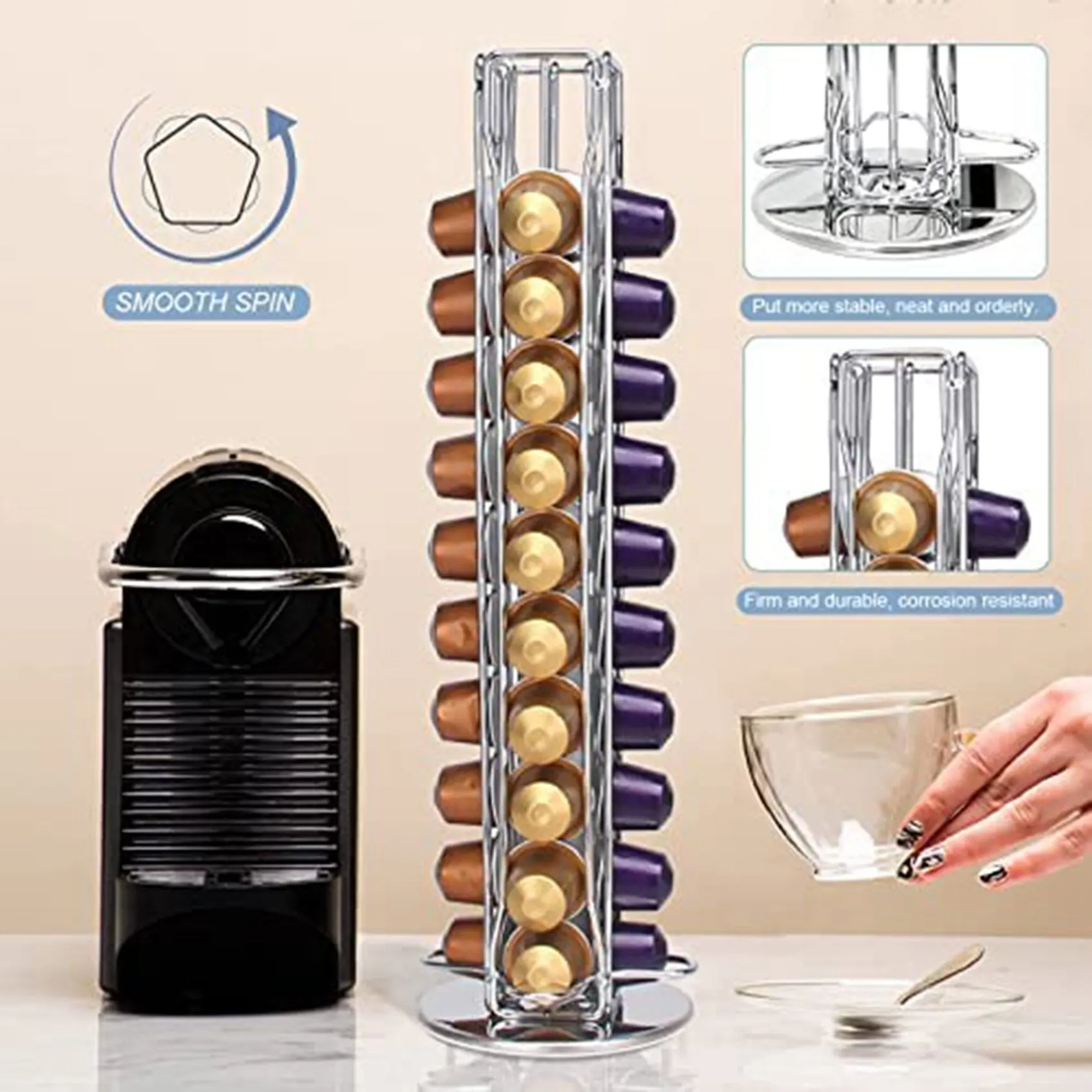 SMOOTH SPIN

Put more stable, neat and orderly.

Firm and durable, corrosion resistant