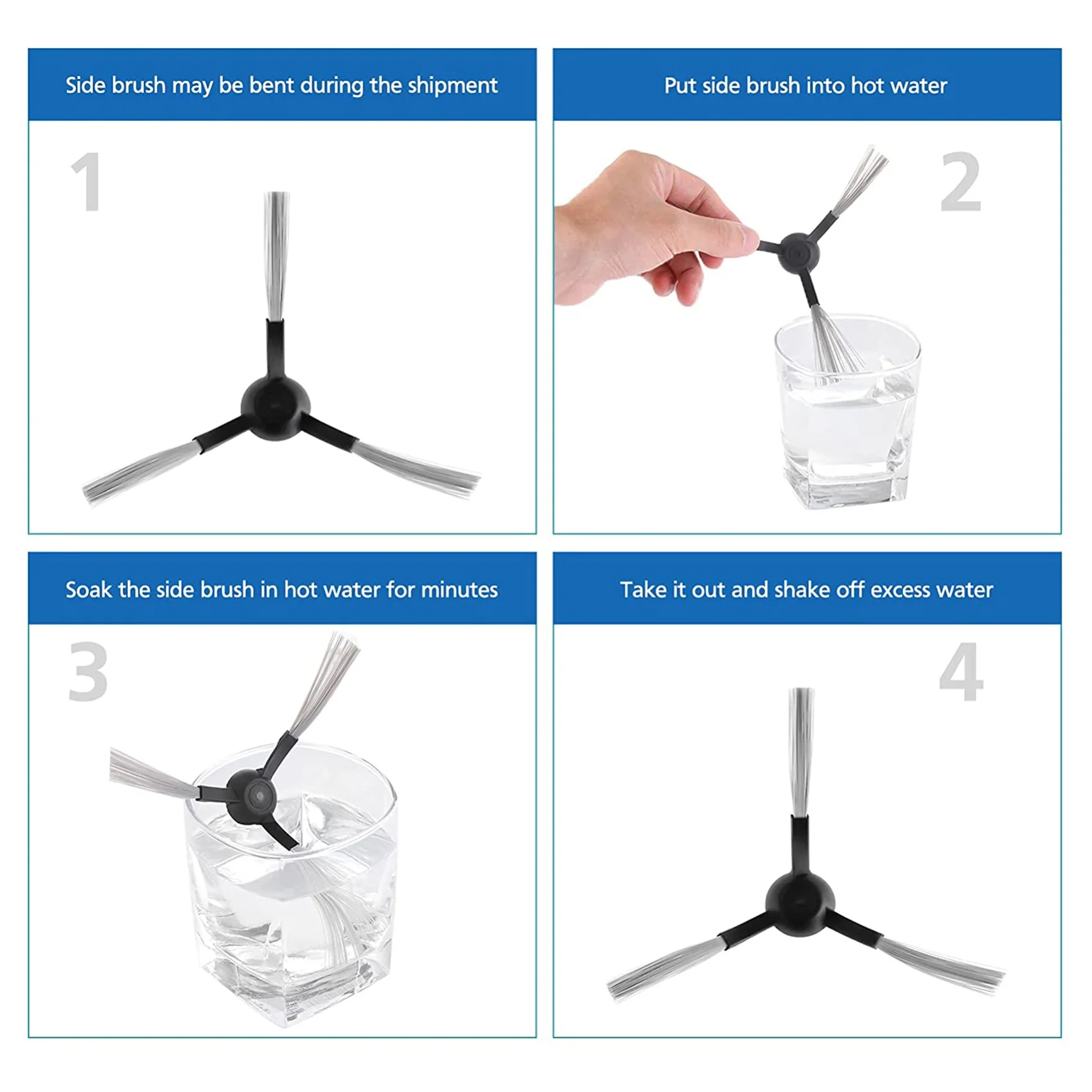 Side brush may be bent during the shipment

1

Put side brush into hot water

2

Soak the side brush in hot water for minutes

3

Take it out and shake off excess water

4