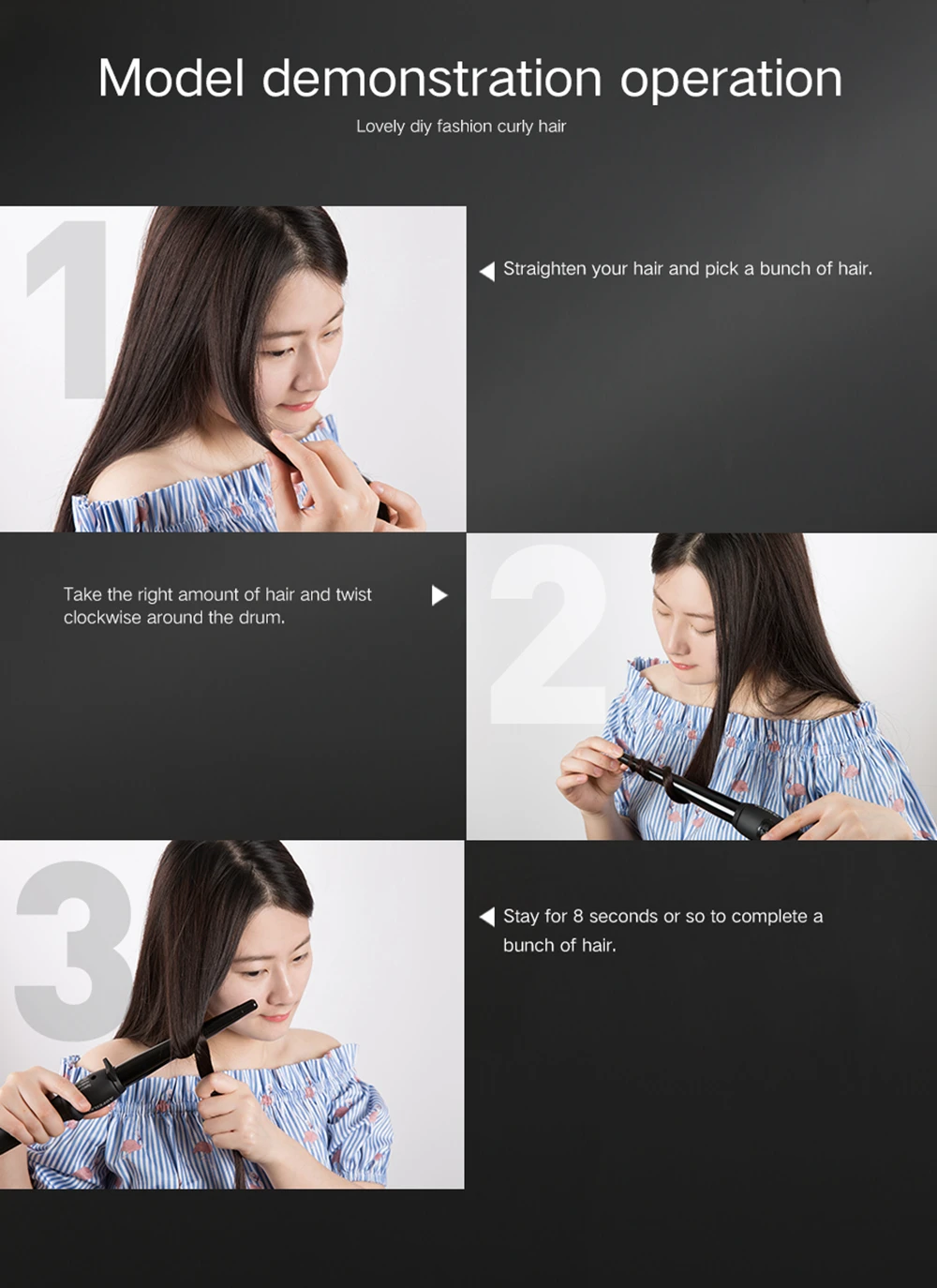 Model demonstration operation

Lovely diy fashion curly hair

1

Straighten your hair and pick a bunch of hair.

Take the right amount of hair and twist clockwise around the drum.

2

3

Stay for 8 seconds or so to complete a bunch of hair.