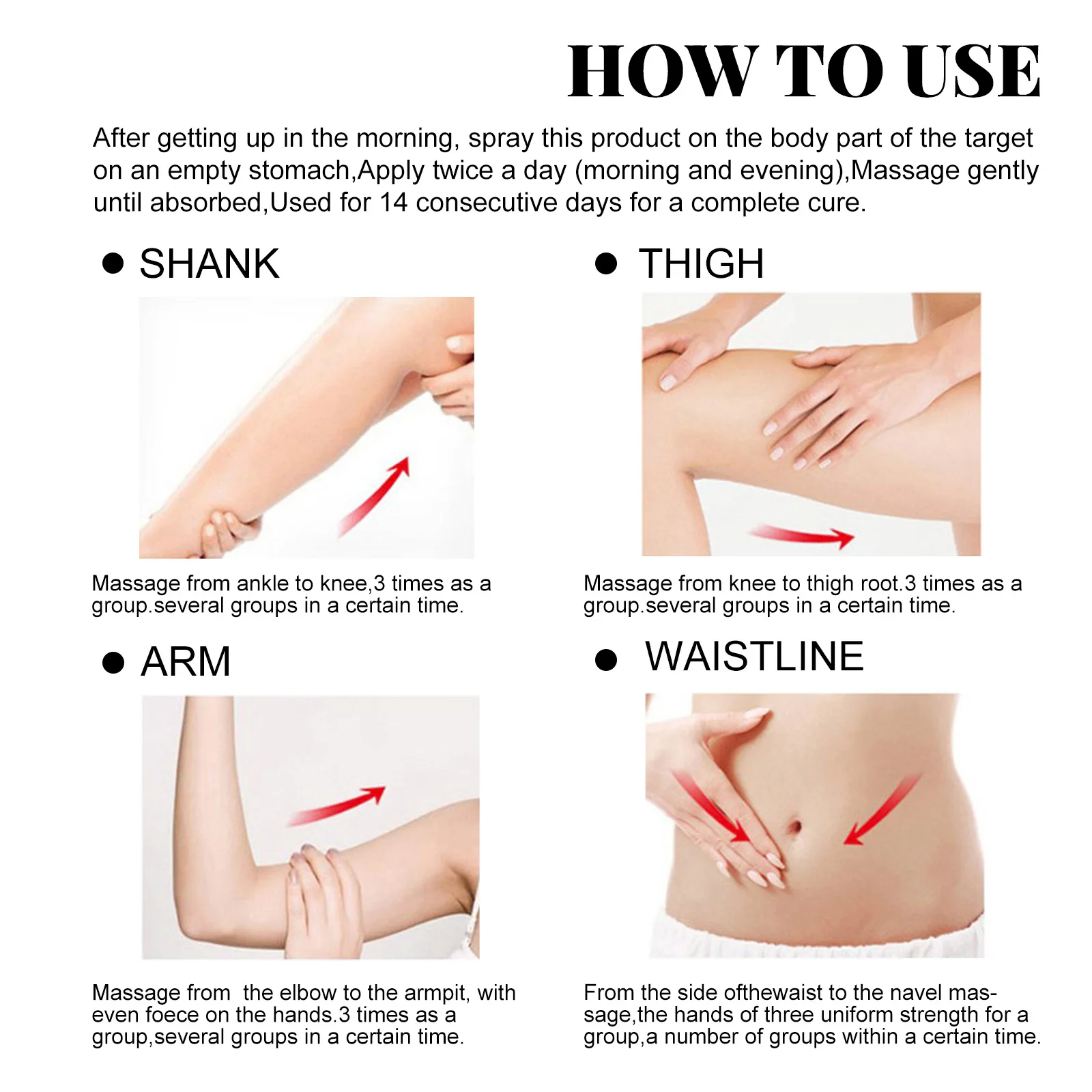 HOW TO USE

After getting up in the morning, spray this product on the body part of the target on an empty stomach,Apply twice a day (morning and evening),Massage gently until absorbed,Used for 14 consecutive days for a complete cure.

● SHANK

Massage from ankle to knee,3 times as a group.several groups in a certain time.

● THIGH

Massage from knee to thigh root.3 times as a group.several groups in a certain time.

● ARM

Massage from the elbow to the armpit, with even foece on the hands.3 times as a group,several groups in a certain time.

● WAISTLINE

From the side ofthewaist to the navel massage,the hands of three uniform strength for a group,a number of groups within a certain time.